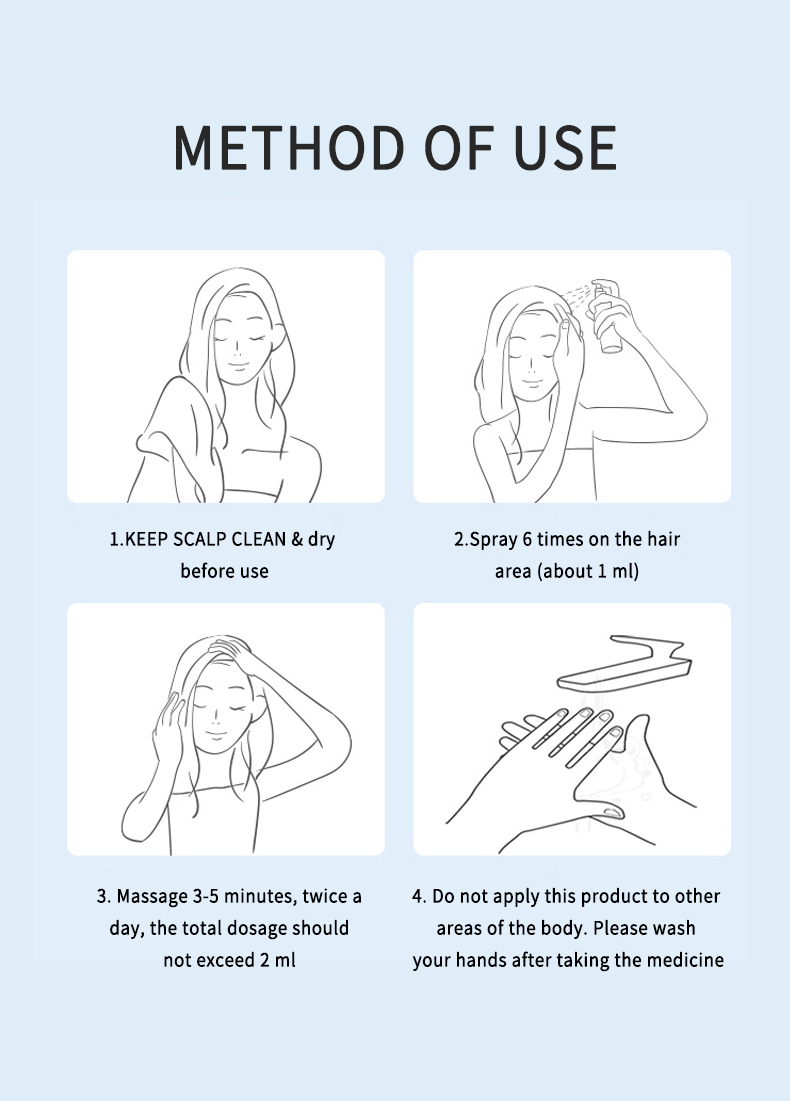 METHOD OF USE

1.KEEP SCALP CLEAN & dry before use

2.Spray 6 times on the hair area (about 1 ml)

3. Massage 3-5 minutes, twice a day, the total dosage should not exceed 2 ml

4. Do not apply this product to other areas of the body. Please wash your hands after taking the medicine