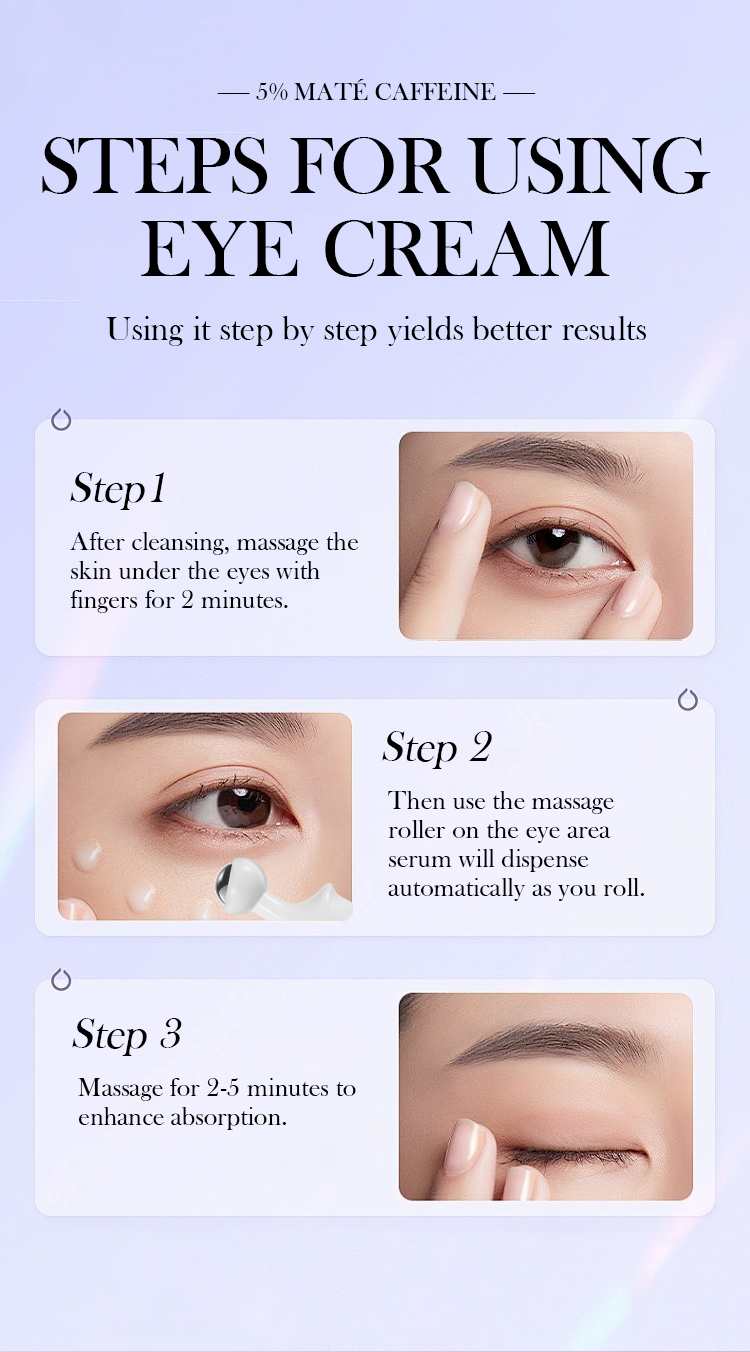 — 5% MATÉ CAFFEINE —

STEPS FOR USING EYE CREAM

Using it step by step yields better results

Step1

After cleansing, massage the skin under the eyes with fingers for 2 minutes.

Step 2

Then use the massage roller on the eye area serum will dispense automatically as you roll.

Step 3

Massage for 2-5 minutes to enhance absorption.