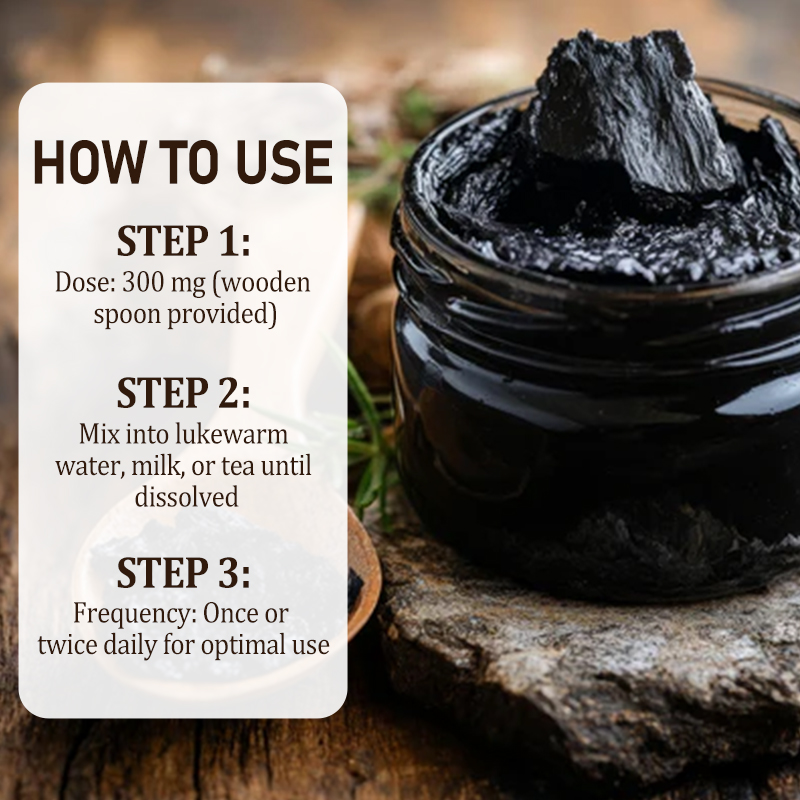 HOW TO USE

STEP 1:
Dose: 300 mg (wooden spoon provided)

STEP 2:
Mix into lukewarm water, milk, or tea until dissolved

STEP 3:
Frequency: Once or twice daily for optimal use