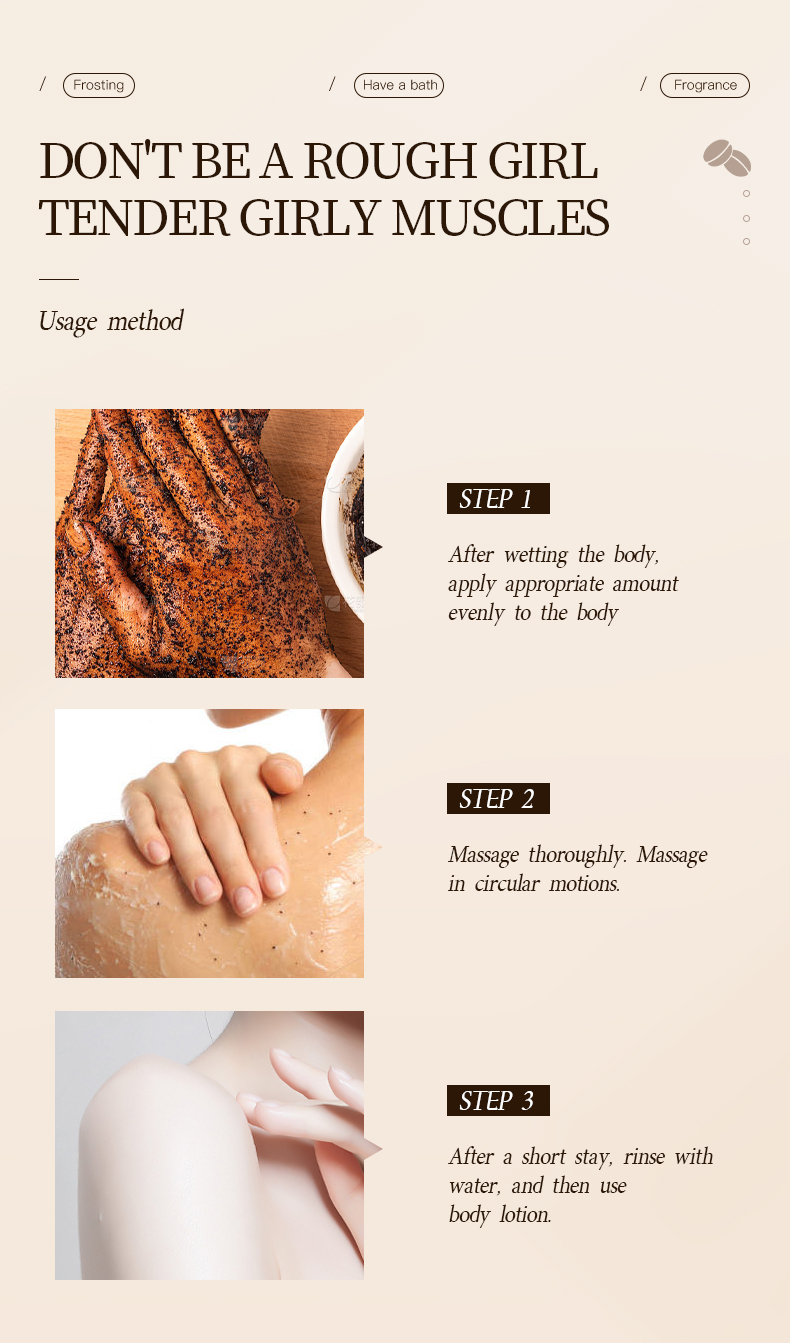 / Frosting / Have a bath / Frogrance

DON'T BE A ROUGH GIRL TENDER GIRLY MUSCLES

Usage method

STEP 1

After wetting the body, apply appropriate amount evenly to the body

STEP 2

Massage thoroughly. Massage in circular motions.

STEP 3

After a short stay, rinse with water, and then use body lotion.