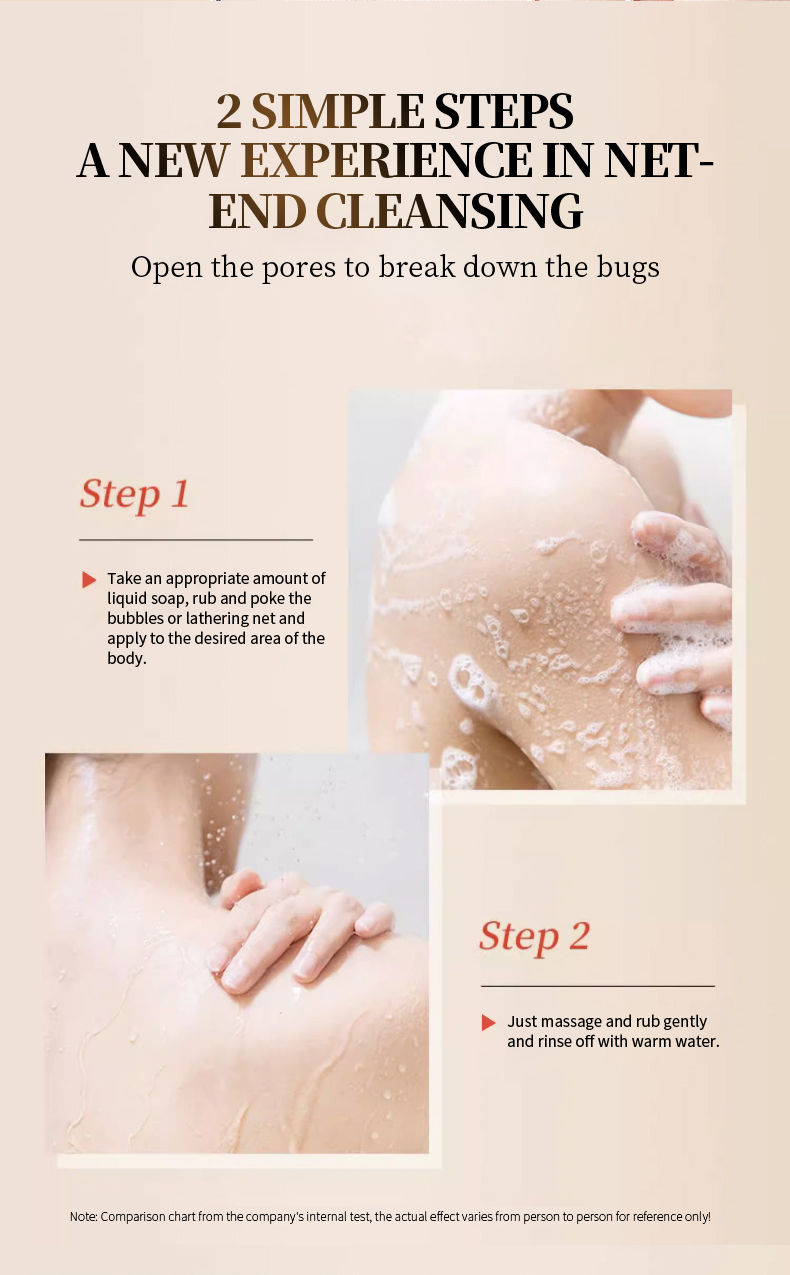 2 SIMPLE STEPS
A NEW EXPERIENCE IN NET-END CLEANSING

Open the pores to break down the bugs

Step 1

Take an appropriate amount of liquid soap, rub and poke the bubbles or lathering net and apply to the desired area of the body.

Step 2

Just massage and rub gently and rinse off with warm water.

Note: Comparison chart from the company's internal test, the actual effect varies from person to person for reference only!