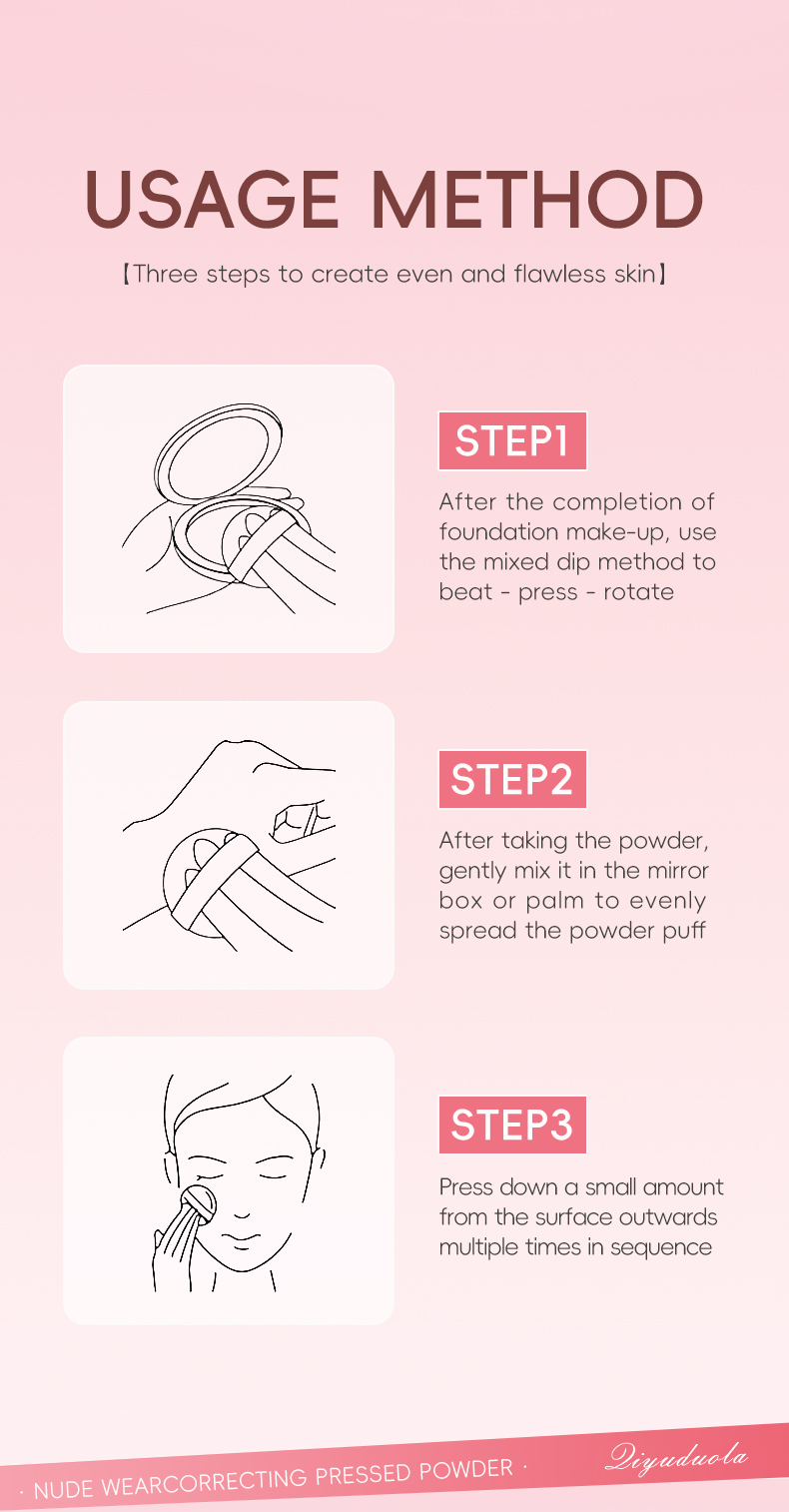 USAGE METHOD

【Three steps to create even and flawless skin】

STEP1

After the completion of foundation make-up, use the mixed dip method to beat - press - rotate

STEP2

After taking the powder, gently mix it in the mirror box or palm to evenly spread the powder puff

STEP3

Press down a small amount from the surface outwards multiple times in sequence

· NUDE WEARCORRECTING PRESSED POWDER ·

Qiyuduola