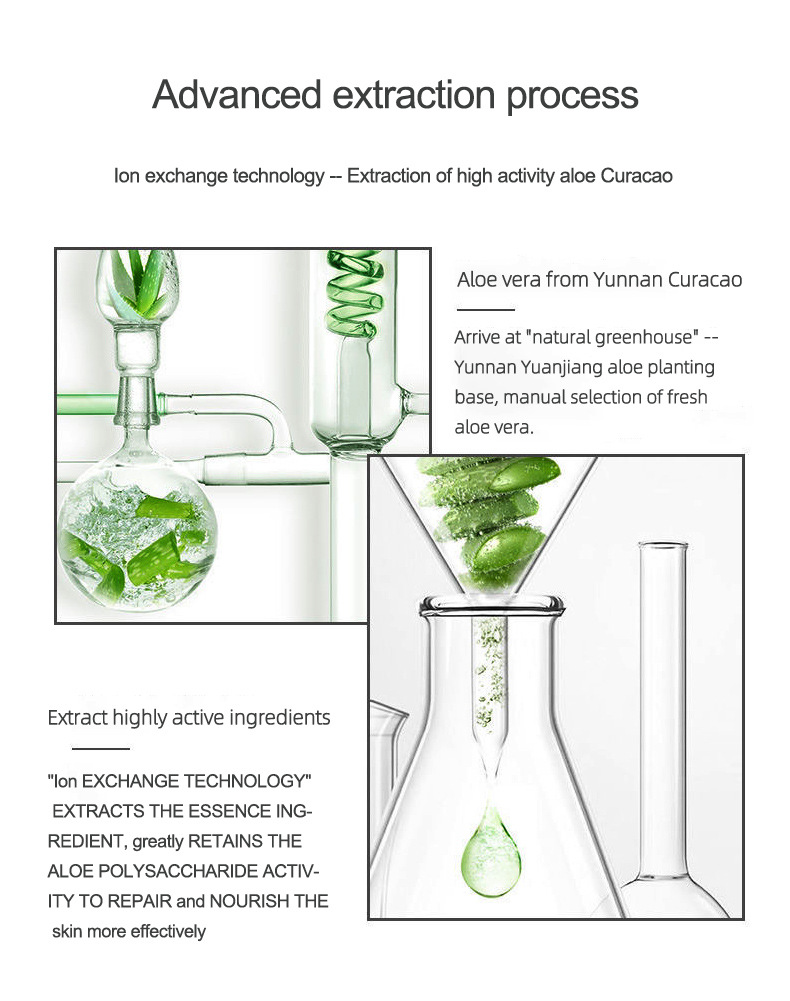 Advanced extraction process

Ion exchange technology -- Extraction of high activity aloe Curacao

Aloe vera from Yunnan Curacao

Arrive at "natural greenhouse" -- Yunnan Yuanjiang aloe planting base, manual selection of fresh aloe vera.

Extract highly active ingredients

"Ion EXCHANGE TECHNOLOGY" EXTRACTS THE ESSENCE INGREDIENT, greatly RETAINS THE ALOE POLYSACCHARIDE ACTIVITY TO REPAIR and NOURISH THE skin more effectively