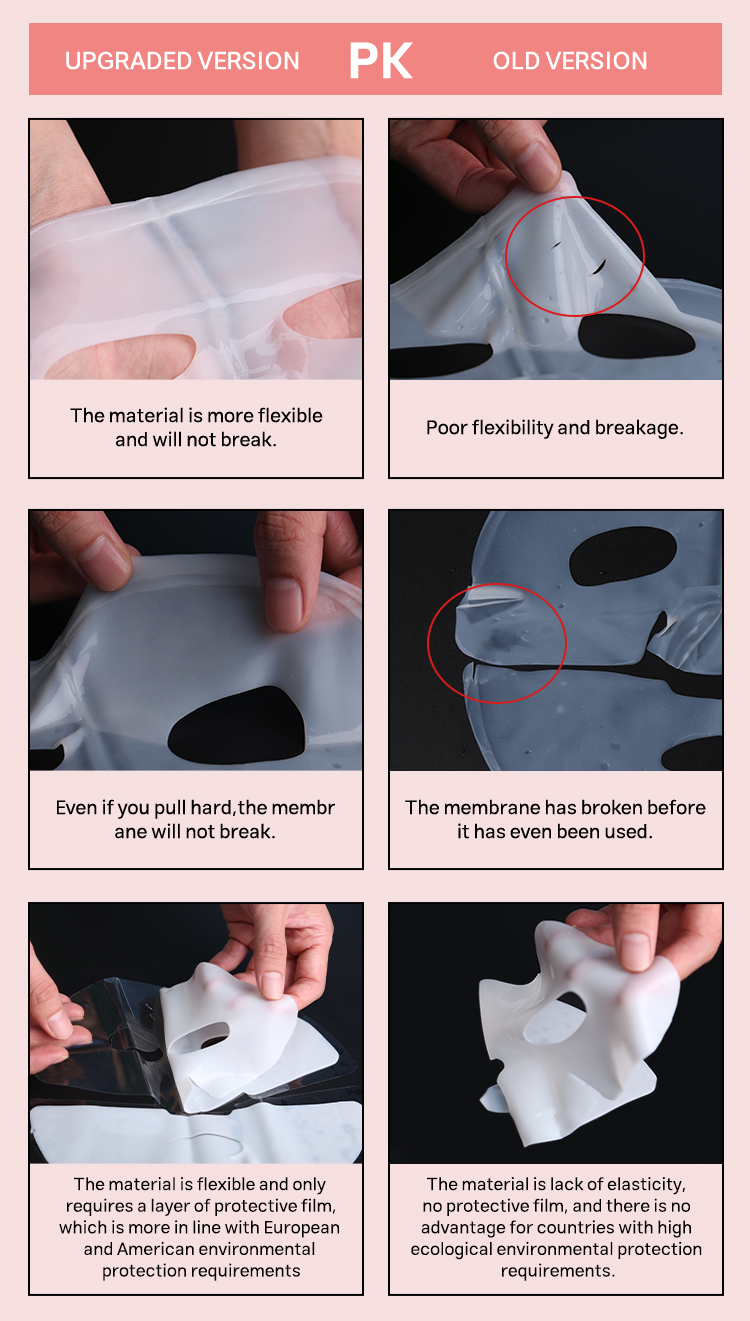 UPGRADED VERSION PK OLD VERSION

The material is more flexible and will not break.

Poor flexibility and breakage.

Even if you pull hard,the membr ane will not break.

The membrane has broken before it has even been used.

The material is flexible and only requires a layer of protective film, which is more in line with European and American environmental protection requirements

The material is lack of elasticity, no protective film, and there is no advantage for countries with high ecological environmental protection requirements.