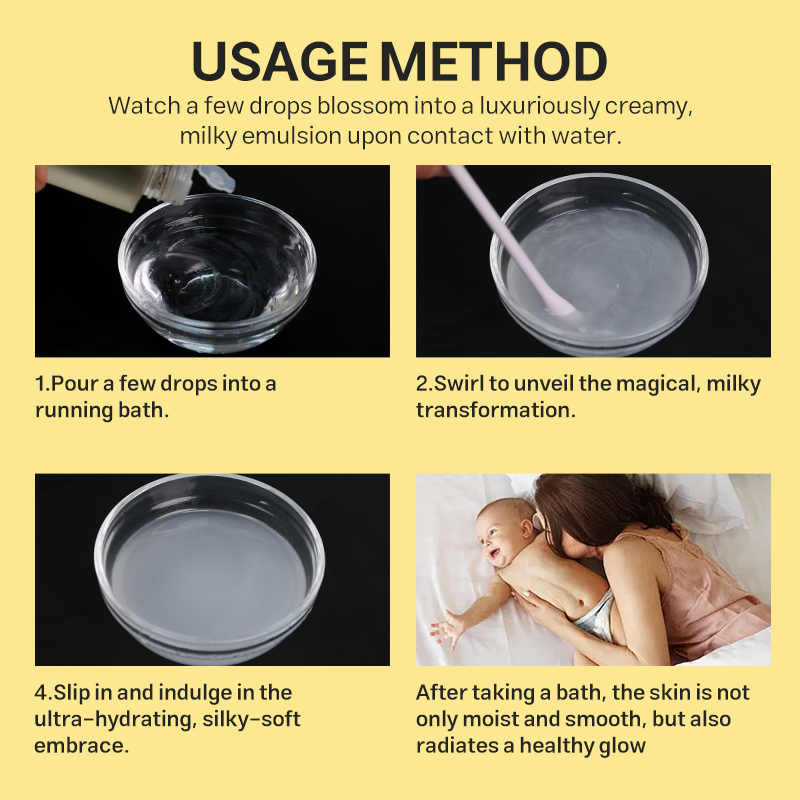 USAGE METHOD

Watch a few drops blossom into a luxuriously creamy, milky emulsion upon contact with water.

1.Pour a few drops into a running bath.

2.Swirl to unveil the magical, milky transformation.

4.Slip in and indulge in the ultra-hydrating, silky-soft embrace.

After taking a bath, the skin is not only moist and smooth, but also radiates a healthy glow