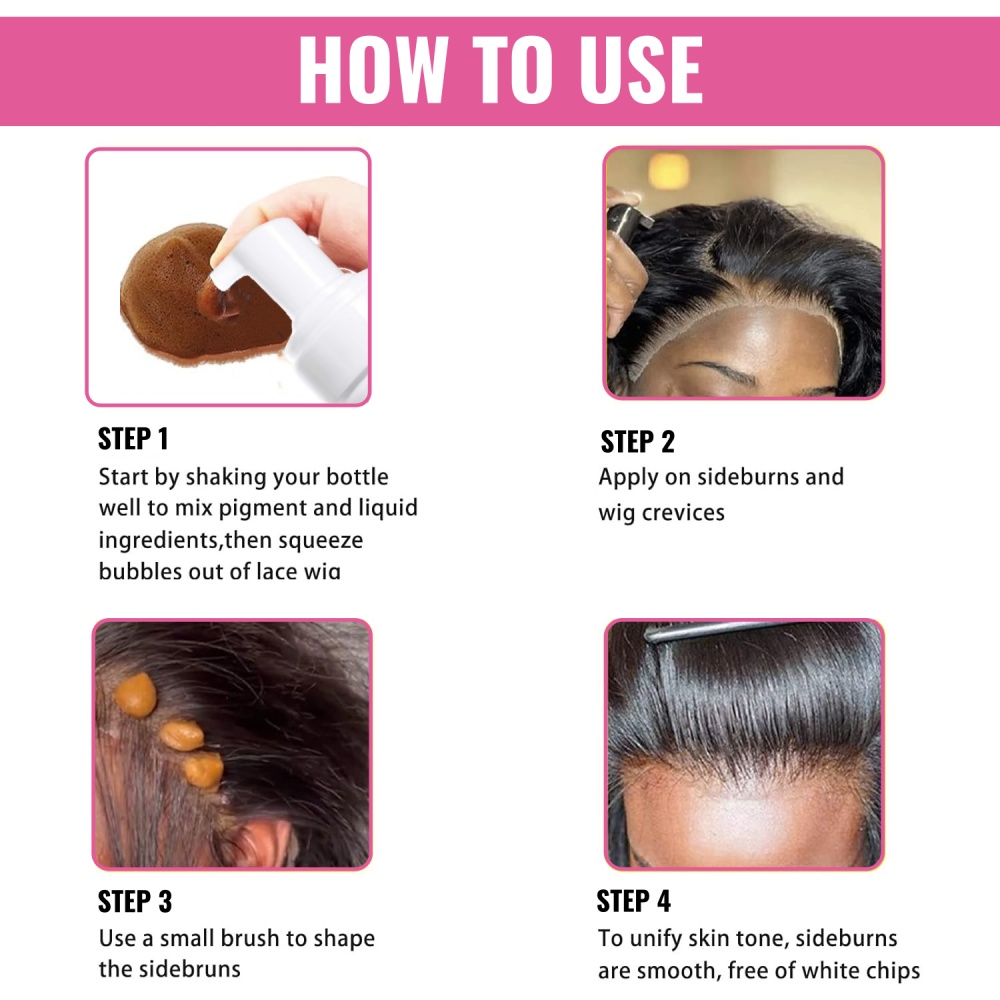 HOW TO USE

STEP 1
Start by shaking your bottle well to mix pigment and liquid ingredients,then squeeze bubbles out of lace wig

STEP 2
Apply on sideburns and wig crevices

STEP 3
Use a small brush to shape the sidebruns

STEP 4
To unify skin tone, sideburns are smooth, free of white chips