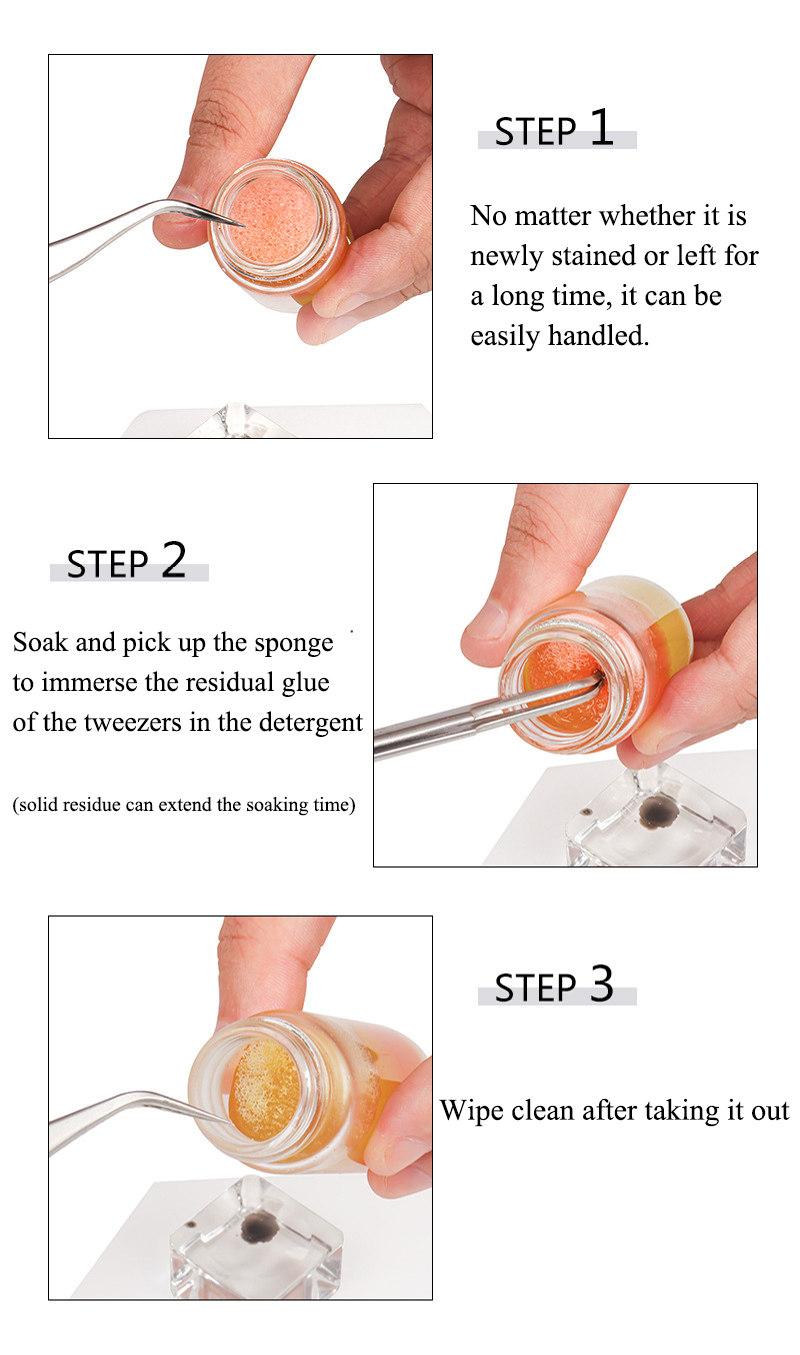 STEP 1

No matter whether it is newly stained or left for a long time, it can be easily handled.

STEP 2

Soak and pick up the sponge to immerse the residual glue of the tweezers in the detergent

(solid residue can extend the soaking time)

STEP 3

Wipe clean after taking it out