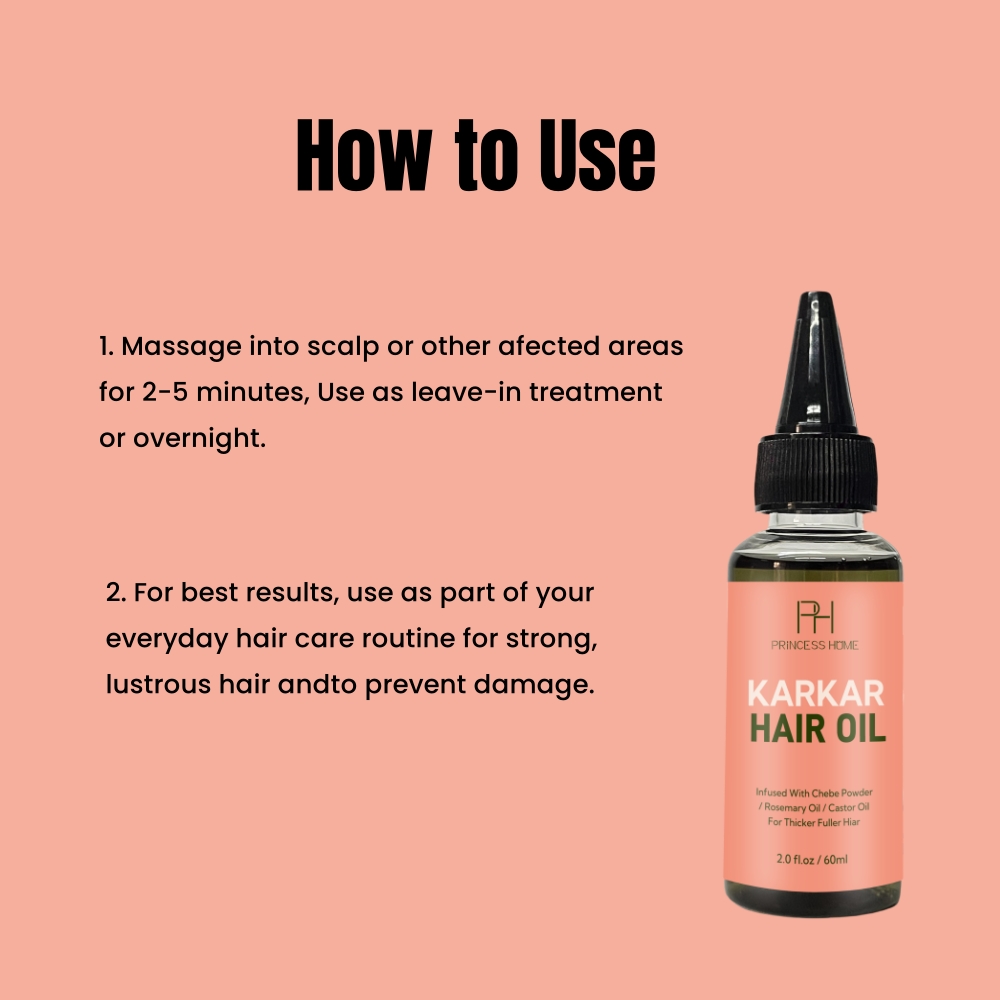 How to Use

1. Massage into scalp or other afected areas for 2-5 minutes, Use as leave-in treatment or overnight.

2. For best results, use as part of your everyday hair care routine for strong, lustrous hair andto prevent damage.

PH
PRINCESS HOME

KARKAR
HAIR OIL

Infused With Chebe Powder / Rosemary Oil / Castor Oil For Thicker Fuller Hiar

2.0 fl.oz / 60ml