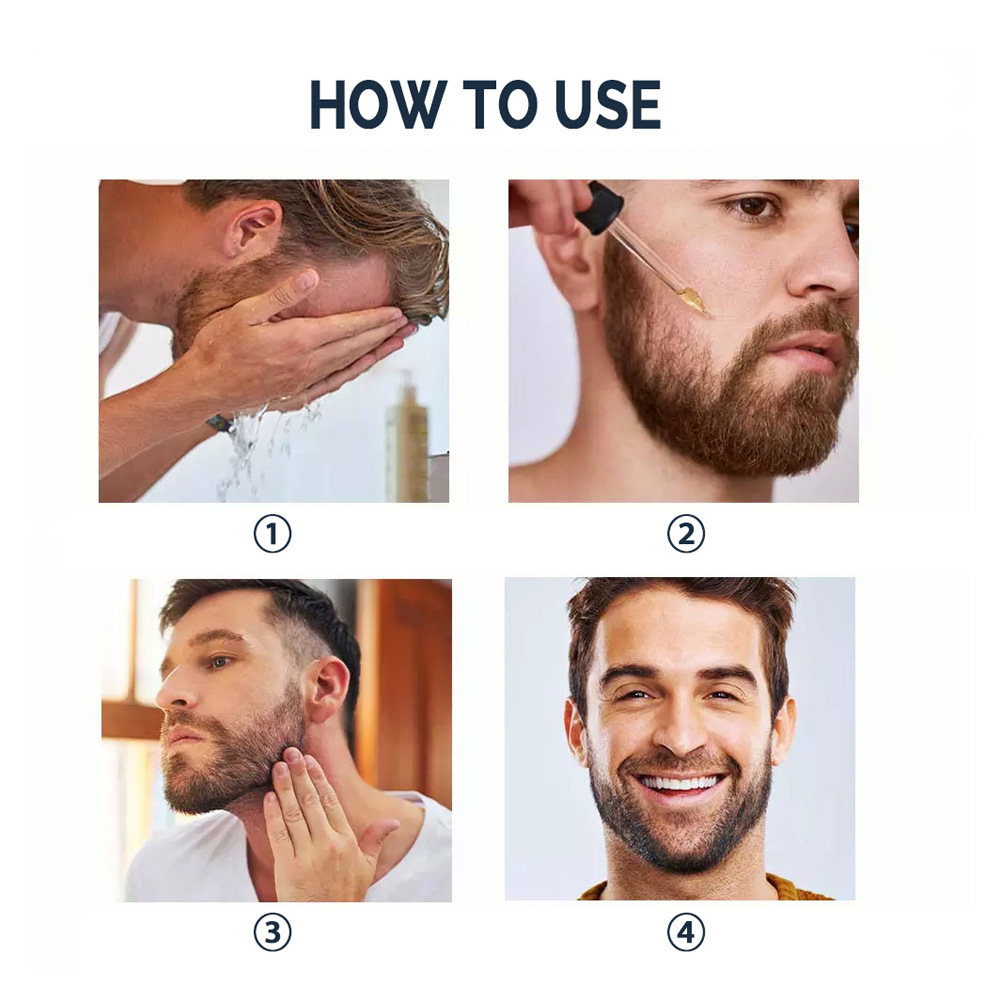 HOW TO USE

①

②

③

④