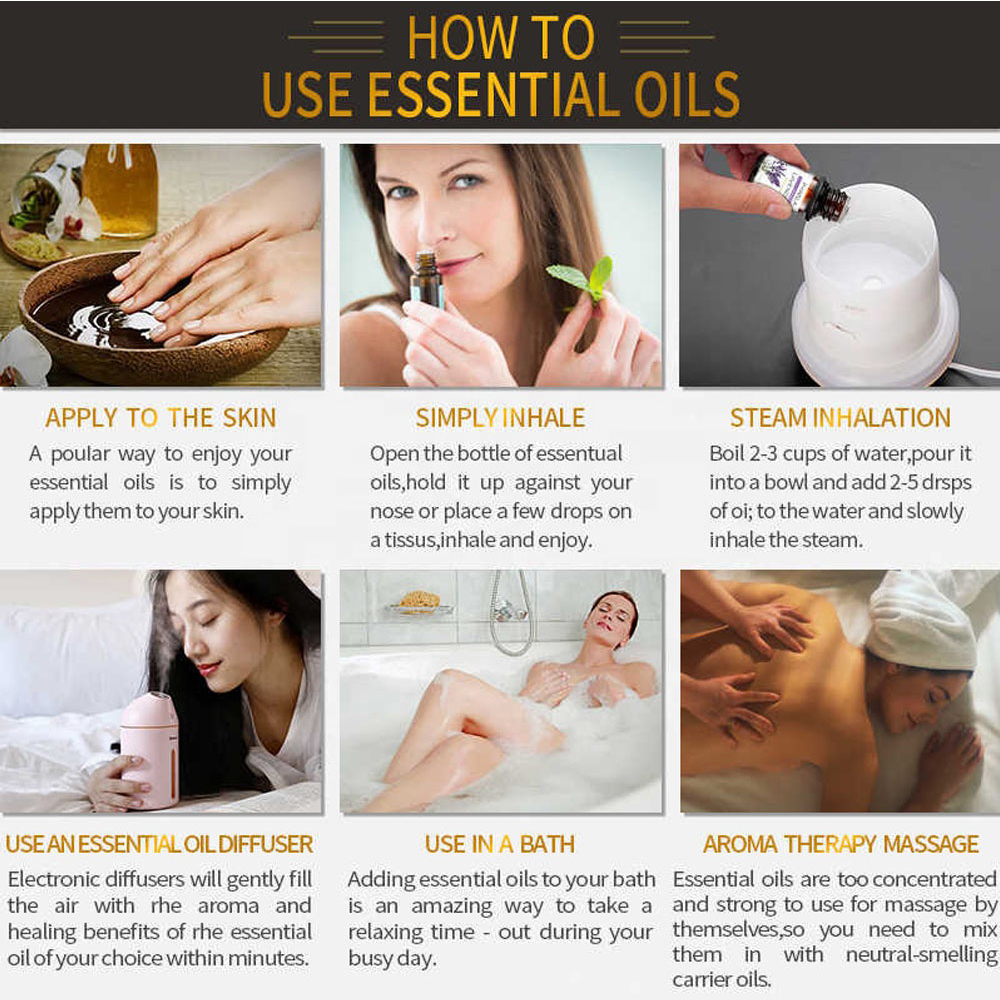 HOW TO
USE ESSENTIAL OILS

APPLY TO THE SKIN
A poular way to enjoy your essential oils is to simply apply them to your skin.

SIMPLY INHALE
Open the bottle of essentual oils,hold it up against your nose or place a few drops on a tissus,inhale and enjoy.

STEAM INHALATION
Boil 2-3 cups of water,pour it into a bowl and add 2-5 drsps of oi; to the water and slowly inhale the steam.

USE AN ESSENTIAL OIL DIFFUSER
Electronic diffusers will gently fill the air with rhe aroma and healing benefits of rhe essential oil of your choice within minutes.

USE IN A BATH
Adding essential oils to your bath is an amazing way to take a relaxing time - out during your busy day.

AROMA THERAPY MASSAGE
Essential oils are too concentrated and strong to use for massage by themselves,so you need to mix them in with neutral-smelling carrier oils.