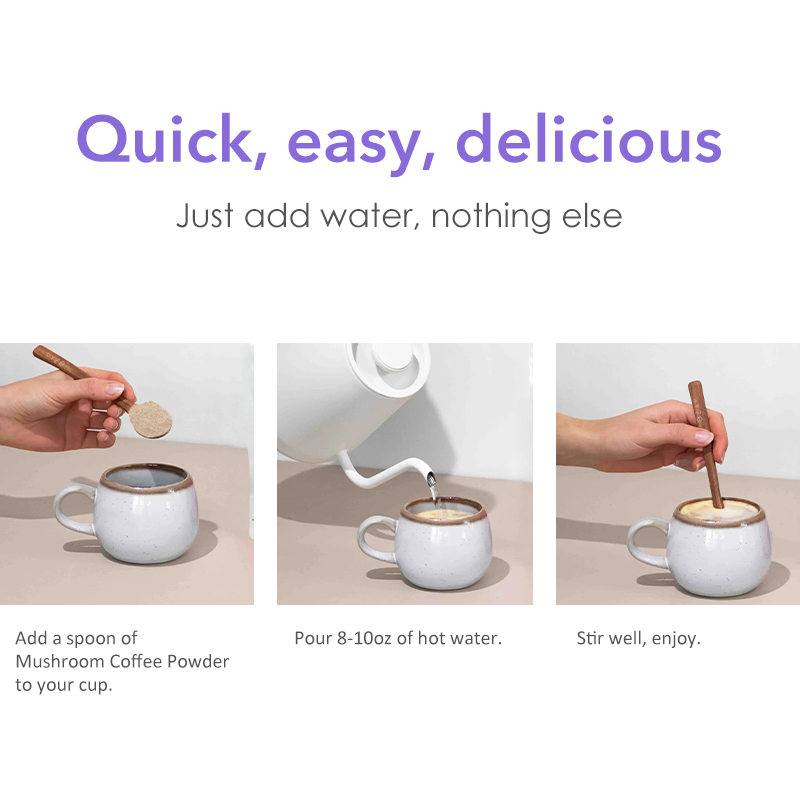 Quick, easy, delicious

Just add water, nothing else

Add a spoon of Mushroom Coffee Powder to your cup.

Pour 8-10oz of hot water.

Stir well, enjoy.