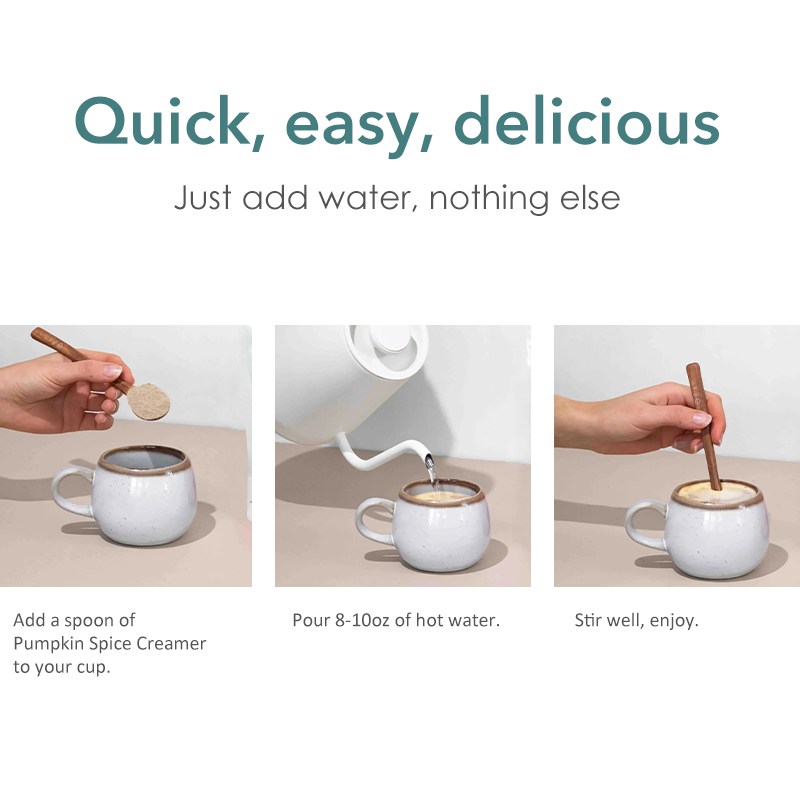 Quick, easy, delicious

Just add water, nothing else

Add a spoon of Pumpkin Spice Creamer to your cup.

Pour 8-10oz of hot water.

Stir well, enjoy.