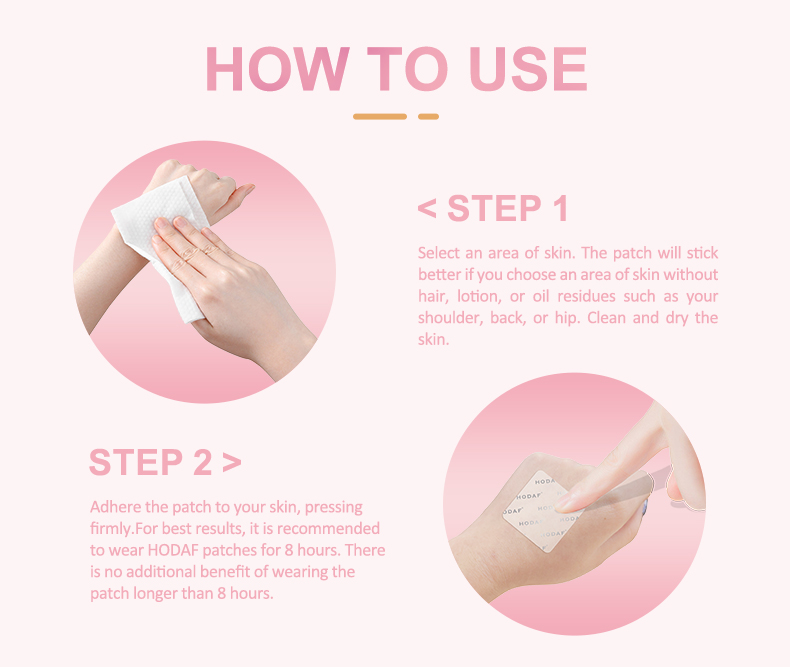 HOW TO USE

< STEP 1

Select an area of skin. The patch will stick better if you choose an area of skin without hair, lotion, or oil residues such as your shoulder, back, or hip. Clean and dry the skin.

STEP 2 >

Adhere the patch to your skin, pressing firmly.For best results, it is recommended to wear HODAF patches for 8 hours. There is no additional benefit of wearing the patch longer than 8 hours.

HODAF HODAF HODAF HODAF HODAF