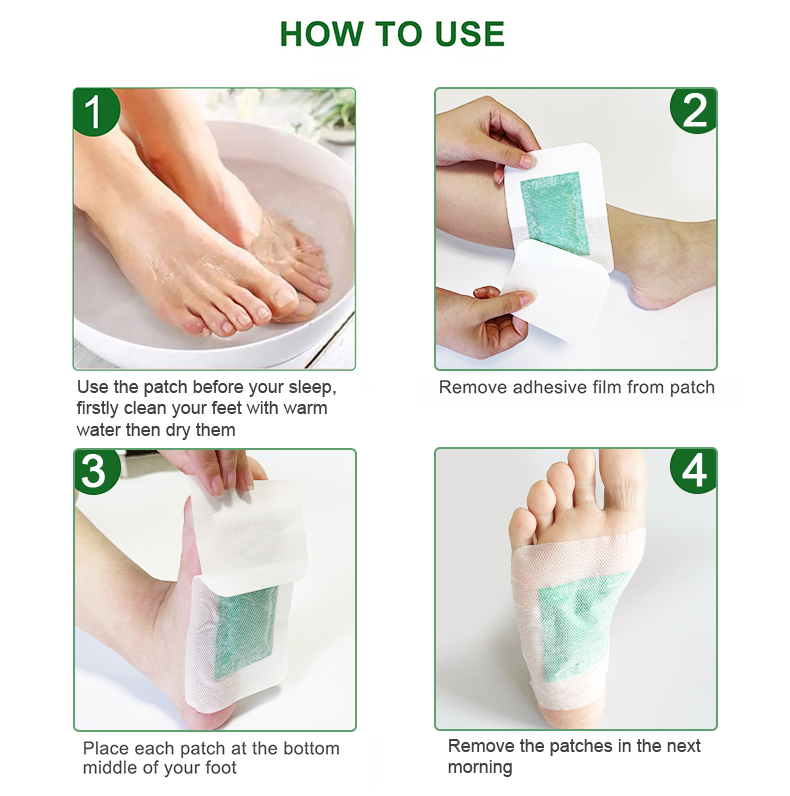 HOW TO USE

1

Use the patch before your sleep, firstly clean your feet with warm water then dry them

2

Remove adhesive film from patch

3

Place each patch at the bottom middle of your foot

4

Remove the patches in the next morning