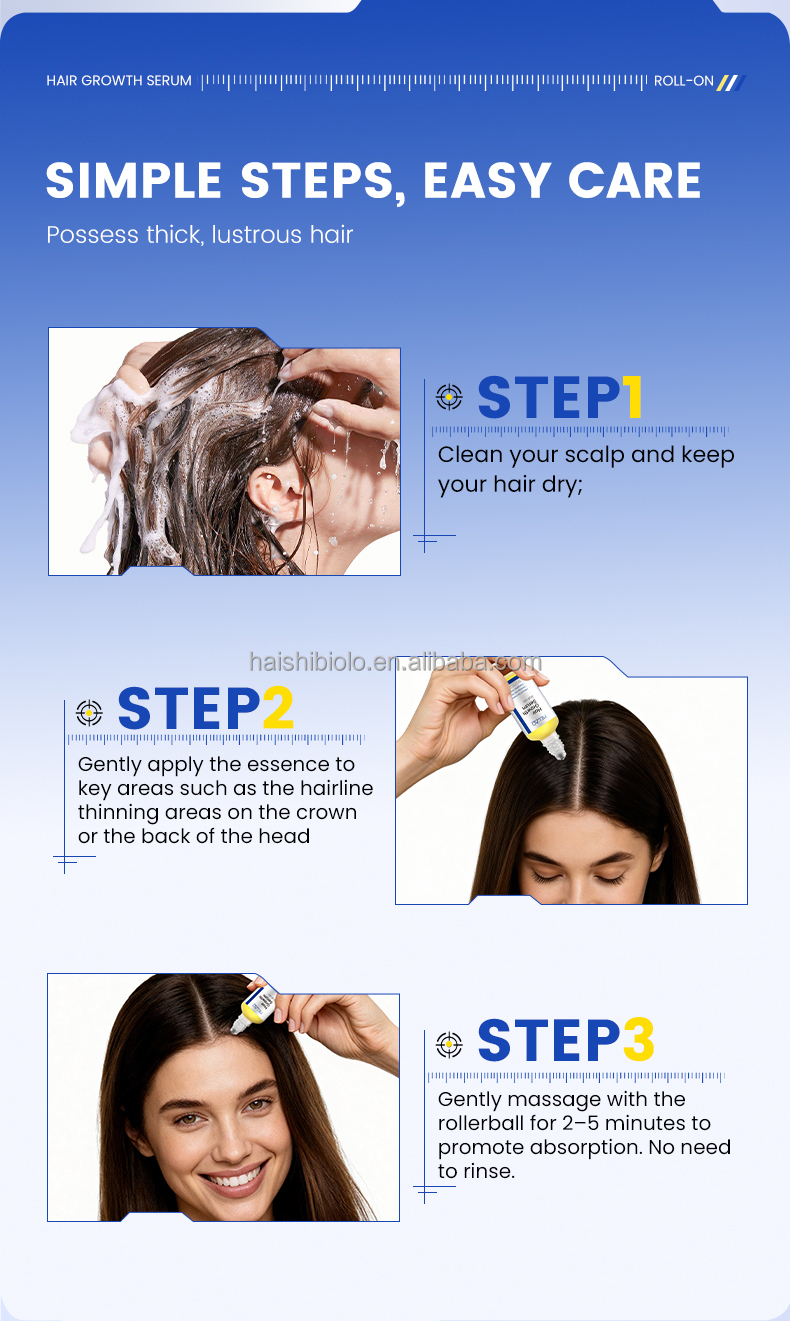 HAIR GROWTH SERUM ROLL-ON

SIMPLE STEPS, EASY CARE

Possess thick, lustrous hair

STEP1

Clean your scalp and keep your hair dry;

haishibiolo.en.alibaba.com

STEP2

Gently apply the essence to key areas such as the hairline thinning areas on the crown or the back of the head

STEP3

Gently massage with the rollerball for 2–5 minutes to promote absorption. No need to rinse.