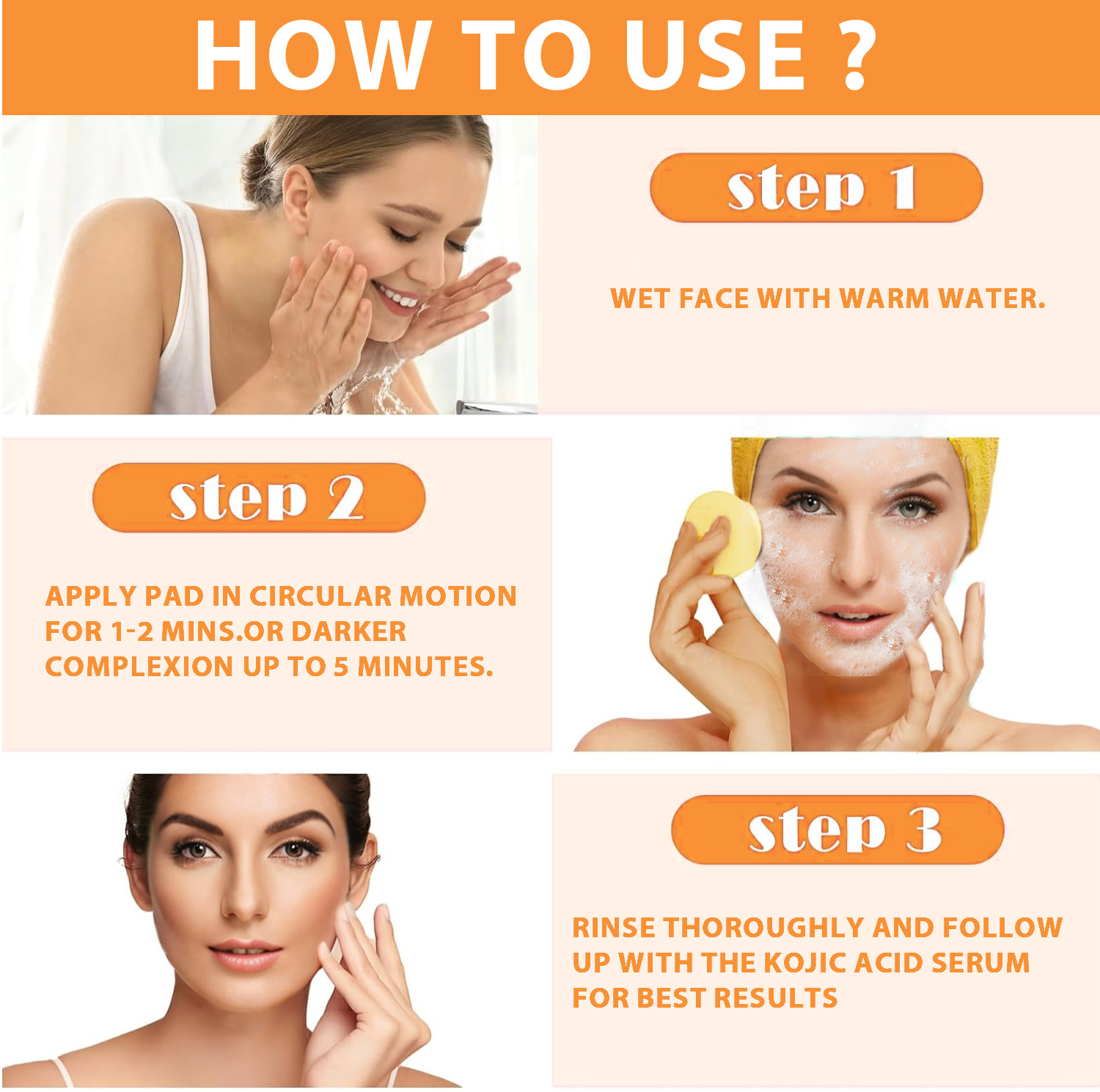 HOW TO USE ?

step 1

WET FACE WITH WARM WATER.

step 2

APPLY PAD IN CIRCULAR MOTION FOR 1-2 MINS.OR DARKER COMPLEXION UP TO 5 MINUTES.

step 3

RINSE THOROUGHLY AND FOLLOW UP WITH THE KOJIC ACID SERUM FOR BEST RESULTS