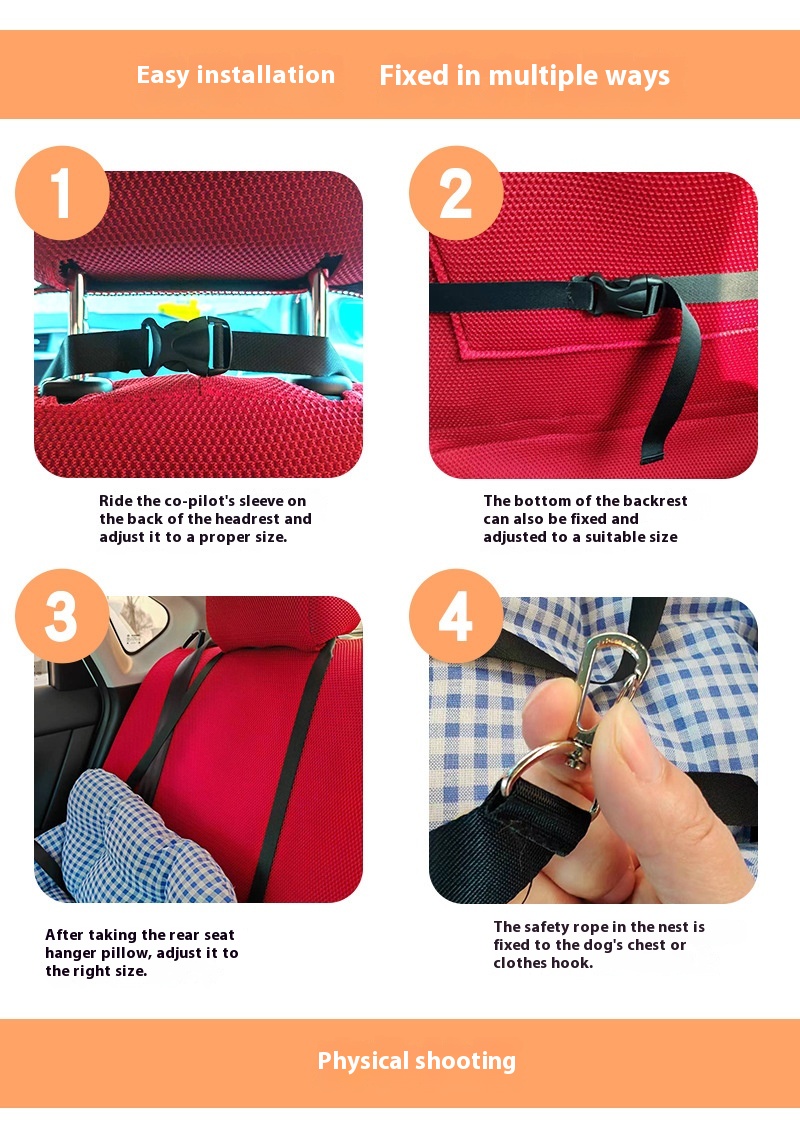 Easy installation Fixed in multiple ways

1

Ride the co-pilot's sleeve on the back of the headrest and adjust it to a proper size.

2

The bottom of the backrest can also be fixed and adjusted to a suitable size

3

After taking the rear seat hanger pillow, adjust it to the right size.

4

The safety rope in the nest is fixed to the dog's chest or clothes hook.

Physical shooting