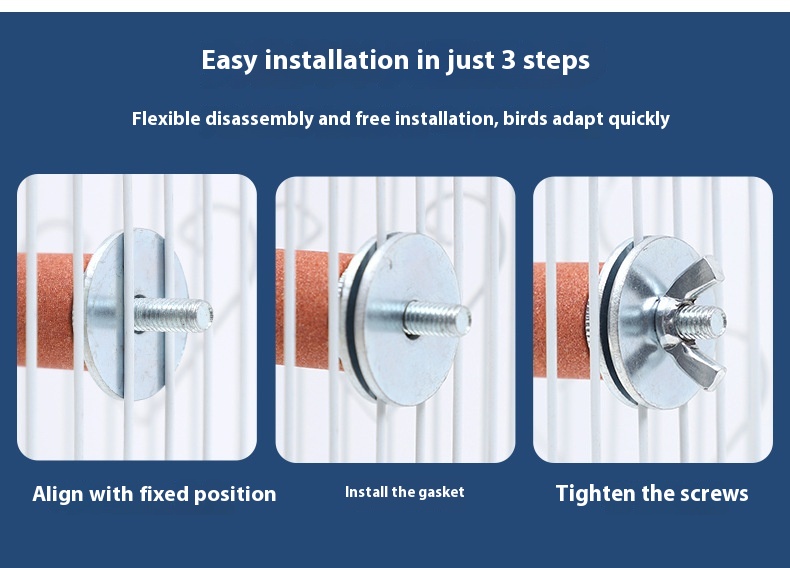 Easy installation in just 3 steps

Flexible disassembly and free installation, birds adapt quickly

Align with fixed position

Install the gasket

Tighten the screws