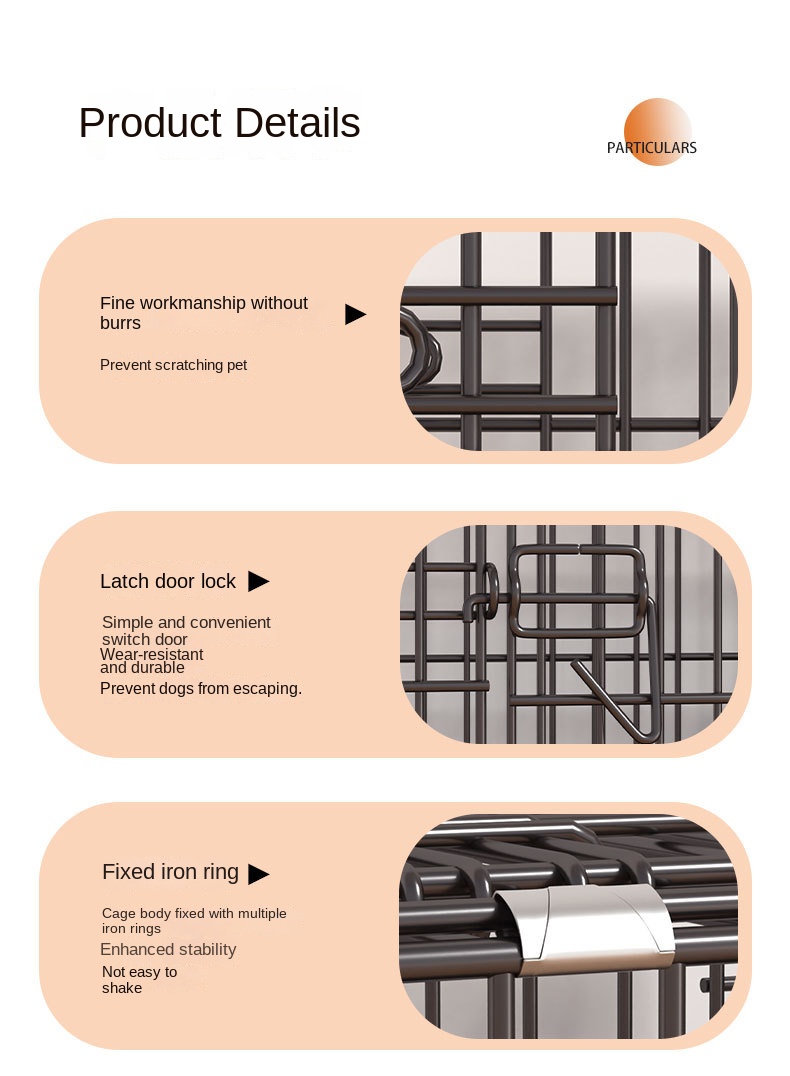 Product Details

PARTICULARS

Fine workmanship without burrs ▶

Prevent scratching pet

Latch door lock ▶

Simple and convenient switch door
Wear-resistant and durable
Prevent dogs from escaping.

Fixed iron ring ▶

Cage body fixed with multiple iron rings
Enhanced stability
Not easy to shake