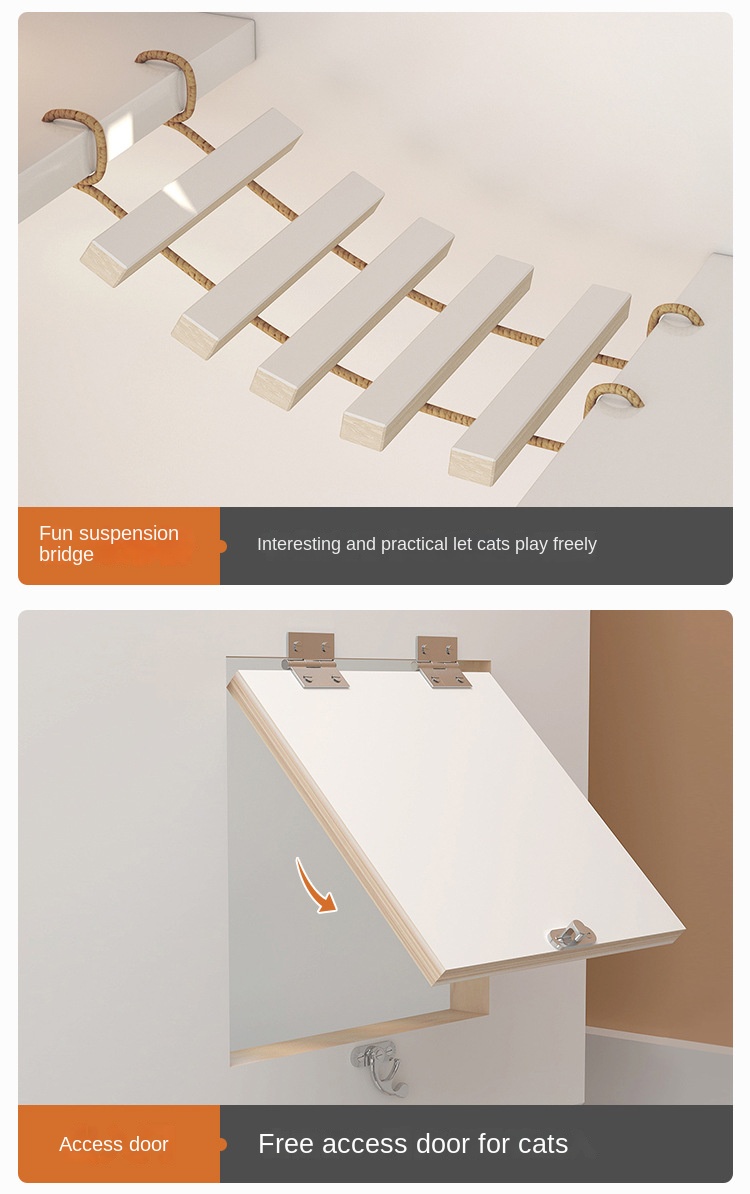 Fun suspension bridge

Interesting and practical let cats play freely

Access door

Free access door for cats