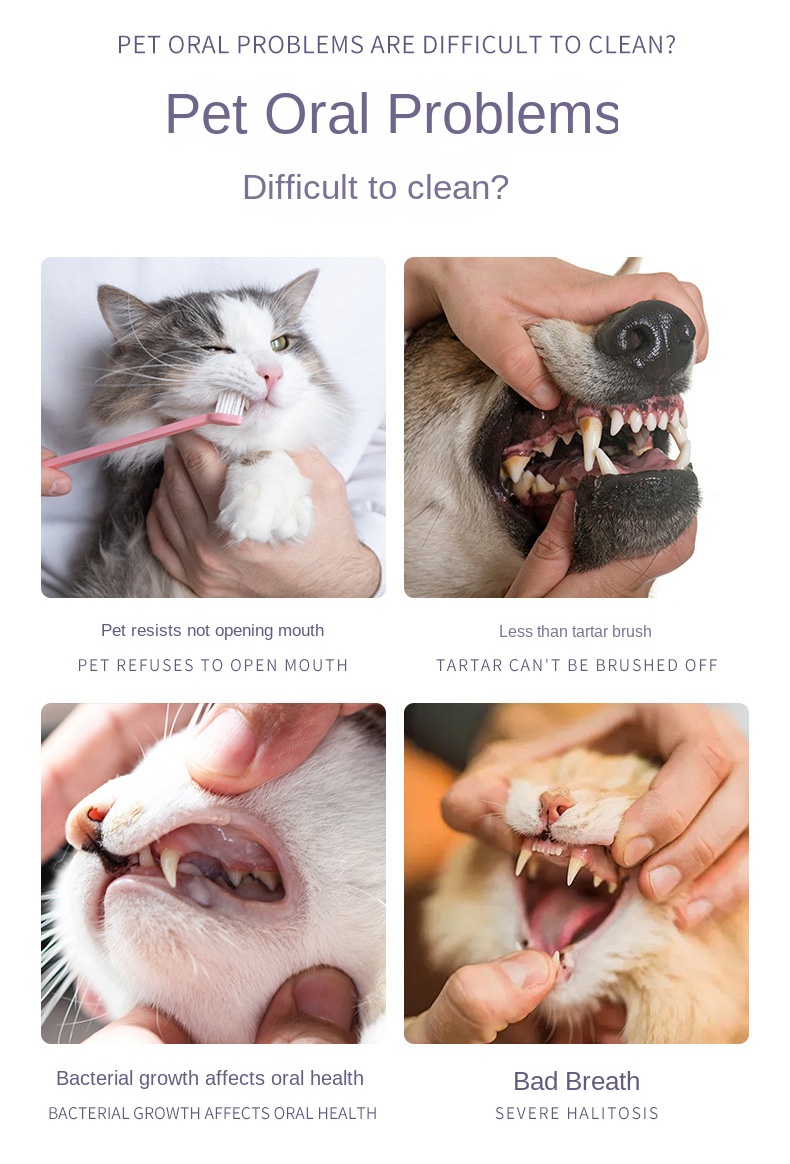 PET ORAL PROBLEMS ARE DIFFICULT TO CLEAN?

Pet Oral Problems

Difficult to clean?

Pet resists not opening mouth

PET REFUSES TO OPEN MOUTH

Less than tartar brush

TARTAR CAN'T BE BRUSHED OFF

Bacterial growth affects oral health

BACTERIAL GROWTH AFFECTS ORAL HEALTH

Bad Breath

SEVERE HALITOSIS