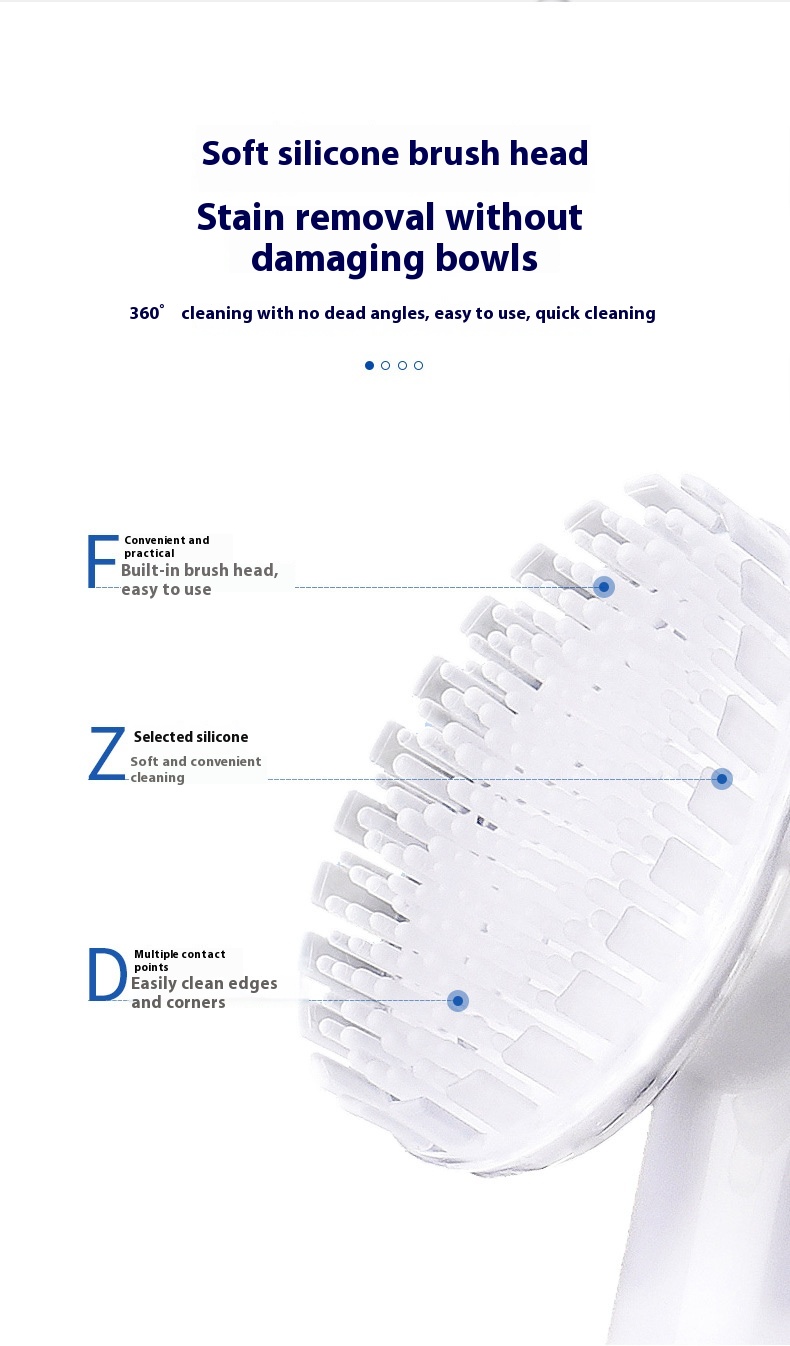 Soft silicone brush head

Stain removal without damaging bowls

360° cleaning with no dead angles, easy to use, quick cleaning

F Convenient and practical
Built-in brush head, easy to use

Z Selected silicone
Soft and convenient cleaning

D Multiple contact points
Easily clean edges and corners