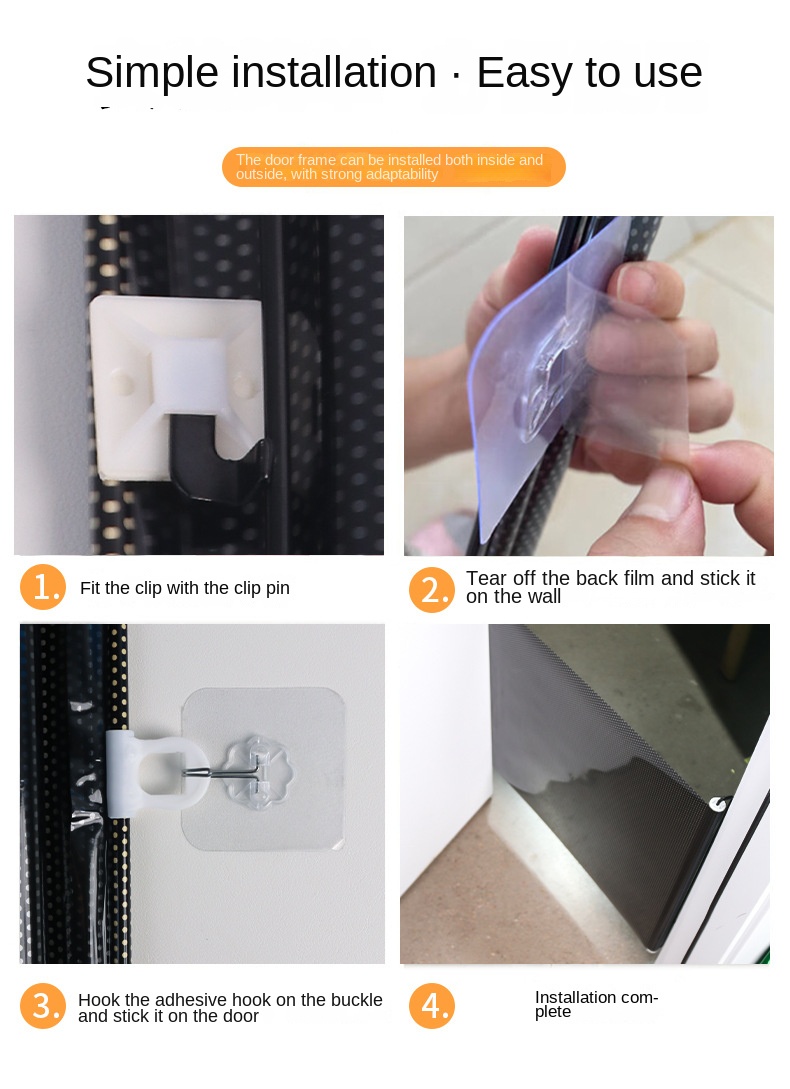 Simple installation · Easy to use

The door frame can be installed both inside and outside, with strong adaptability

1. Fit the clip with the clip pin

2. Tear off the back film and stick it on the wall

3. Hook the adhesive hook on the buckle and stick it on the door

4. Installation complete