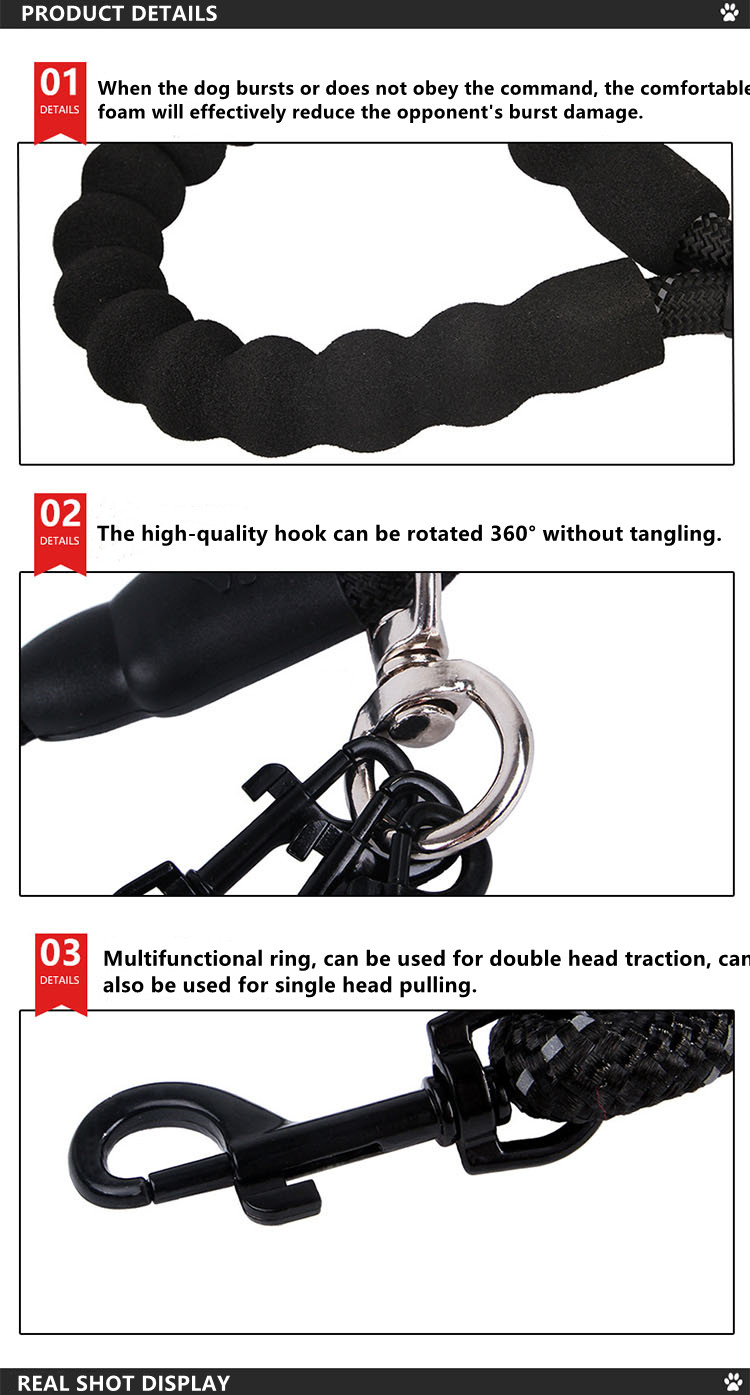 PRODUCT DETAILS

01 DETAILS When the dog bursts or does not obey the command, the comfortable foam will effectively reduce the opponent's burst damage.

02 DETAILS The high-quality hook can be rotated 360° without tangling.

03 DETAILS Multifunctional ring, can be used for double head traction, can also be used for single head pulling.

REAL SHOT DISPLAY