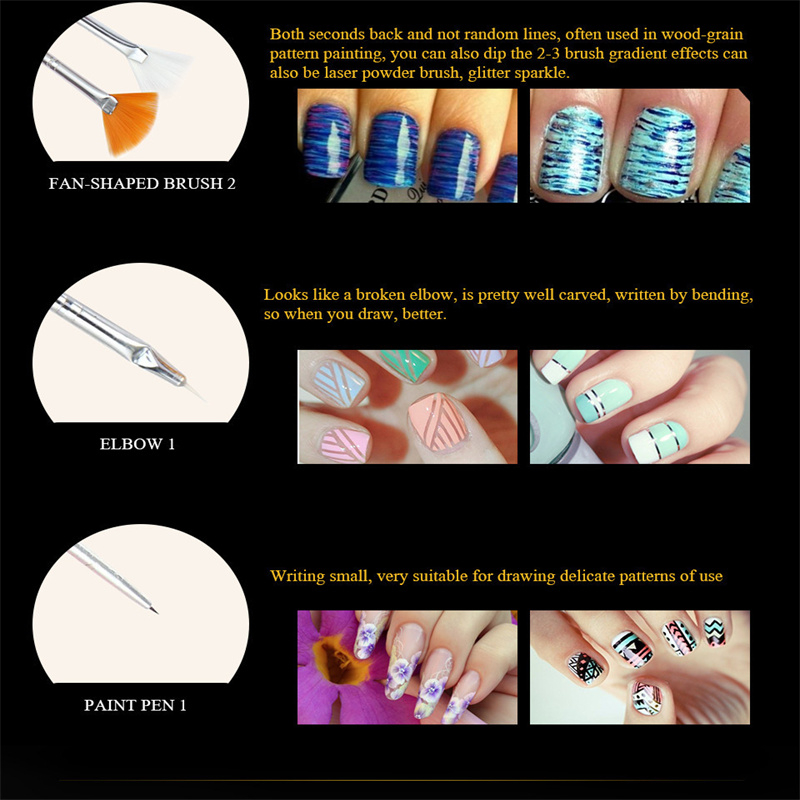 FAN-SHAPED BRUSH 2

Both seconds back and not random lines, often used in wood-grain pattern painting, you can also dip the 2-3 brush gradient effects can also be laser powder brush, glitter sparkle.

ELBOW 1

Looks like a broken elbow, is pretty well carved, written by bending, so when you draw, better.

PAINT PEN 1

Writing small, very suitable for drawing delicate patterns of use