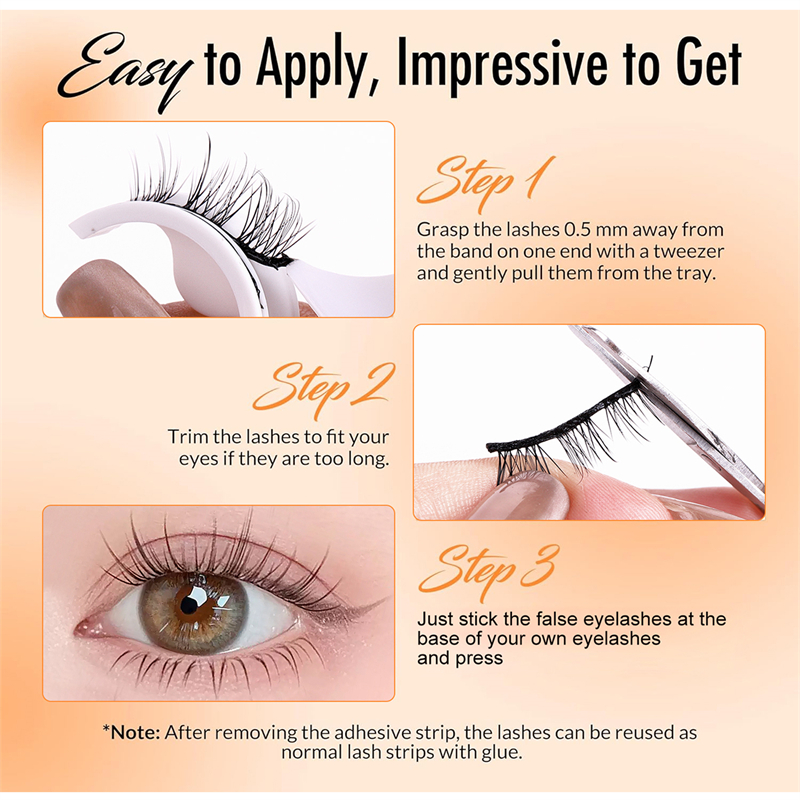 Easy to Apply, Impressive to Get

Step 1

Grasp the lashes 0.5 mm away from the band on one end with a tweezer and gently pull them from the tray.

Step 2

Trim the lashes to fit your eyes if they are too long.

Step 3

Just stick the false eyelashes at the base of your own eyelashes and press

*Note: After removing the adhesive strip, the lashes can be reused as normal lash strips with glue.