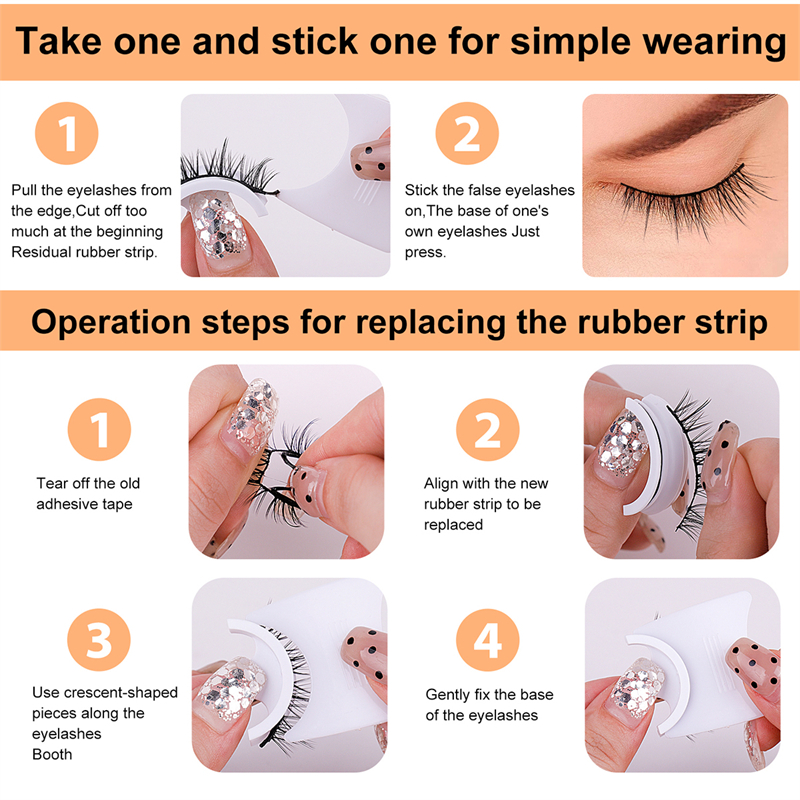 Take one and stick one for simple wearing

1

Pull the eyelashes from the edge,Cut off too much at the beginning Residual rubber strip.

2

Stick the false eyelashes on,The base of one's own eyelashes Just press.

Operation steps for replacing the rubber strip

1

Tear off the old adhesive tape

2

Align with the new rubber strip to be replaced

3

Use crescent-shaped pieces along the eyelashes Booth

4

Gently fix the base of the eyelashes