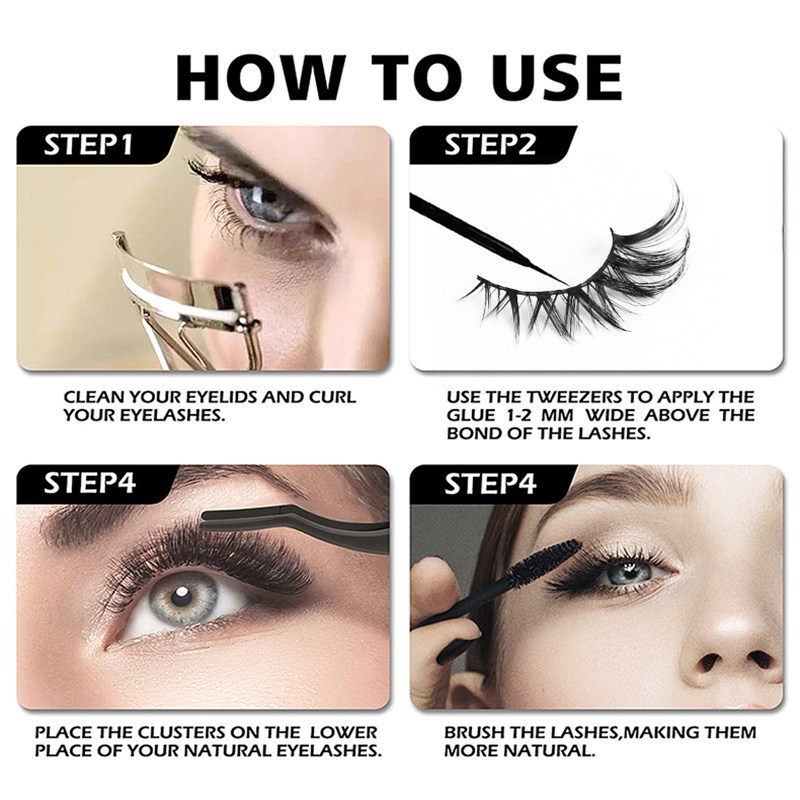 HOW TO USE

STEP1

CLEAN YOUR EYELIDS AND CURL YOUR EYELASHES.

STEP2

USE THE TWEEZERS TO APPLY THE GLUE 1-2 MM WIDE ABOVE THE BOND OF THE LASHES.

STEP4

PLACE THE CLUSTERS ON THE LOWER PLACE OF YOUR NATURAL EYELASHES.

STEP4

BRUSH THE LASHES,MAKING THEM MORE NATURAL.