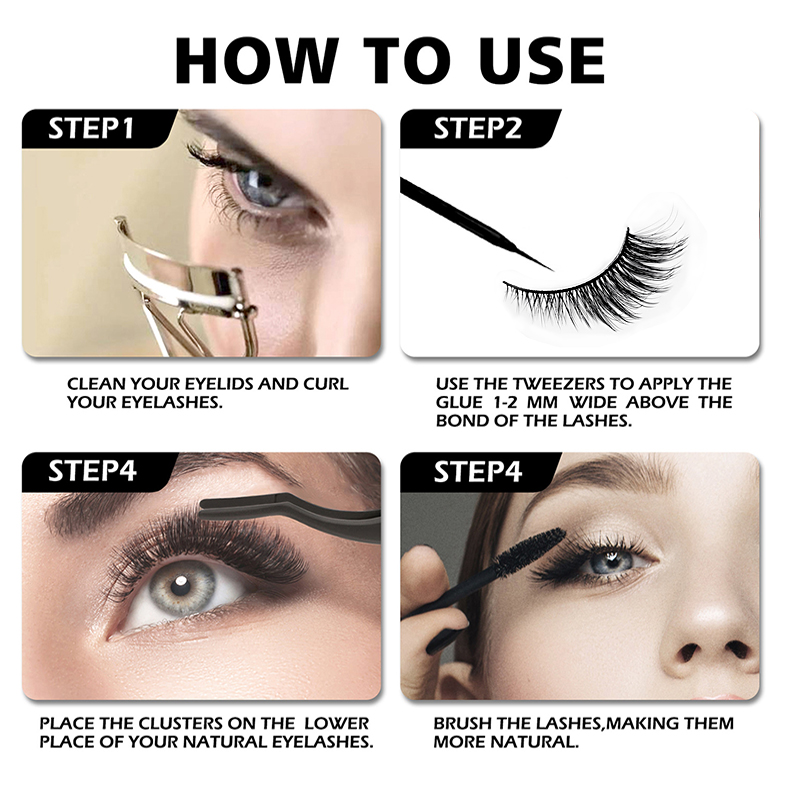 HOW TO USE

STEP1

CLEAN YOUR EYELIDS AND CURL YOUR EYELASHES.

STEP2

USE THE TWEEZERS TO APPLY THE GLUE 1-2 MM WIDE ABOVE THE BOND OF THE LASHES.

STEP4

PLACE THE CLUSTERS ON THE LOWER PLACE OF YOUR NATURAL EYELASHES.

STEP4

BRUSH THE LASHES,MAKING THEM MORE NATURAL.