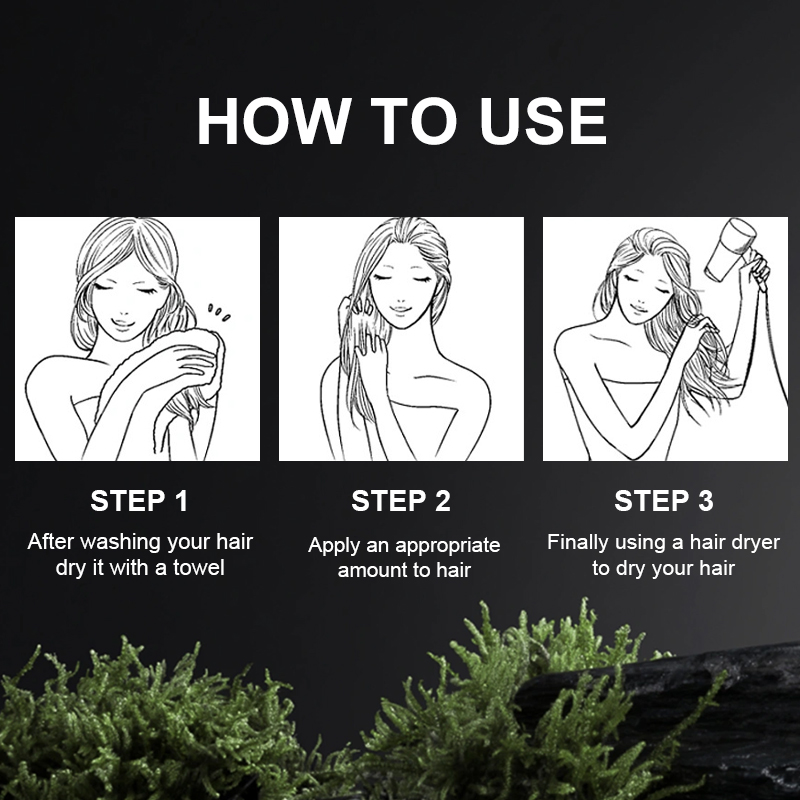 HOW TO USE

STEP 1
After washing your hair dry it with a towel

STEP 2
Apply an appropriate amount to hair

STEP 3
Finally using a hair dryer to dry your hair