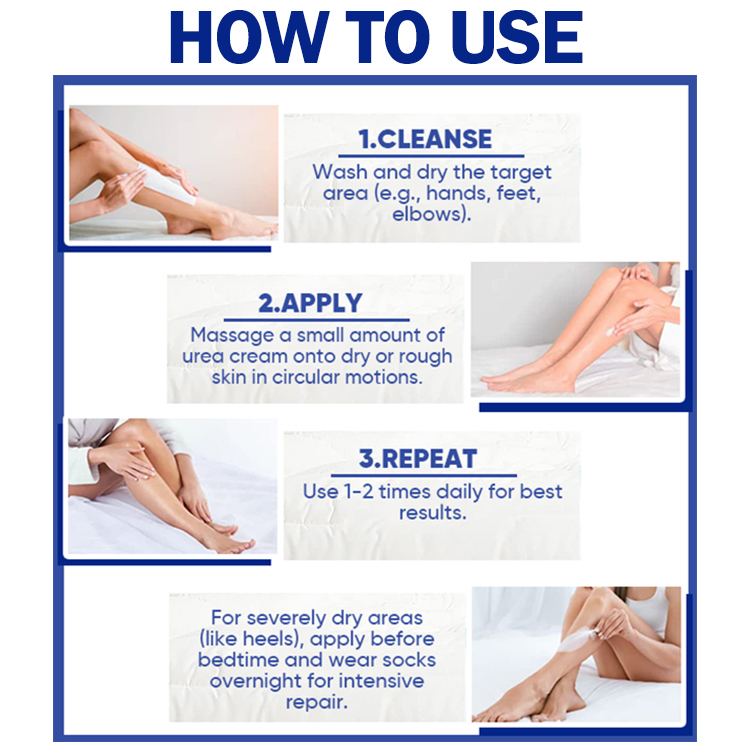 HOW TO USE

1.CLEANSE

Wash and dry the target area (e.g., hands, feet, elbows).

2.APPLY

Massage a small amount of urea cream onto dry or rough skin in circular motions.

3.REPEAT

Use 1-2 times daily for best results.

For severely dry areas (like heels), apply before bedtime and wear socks overnight for intensive repair.