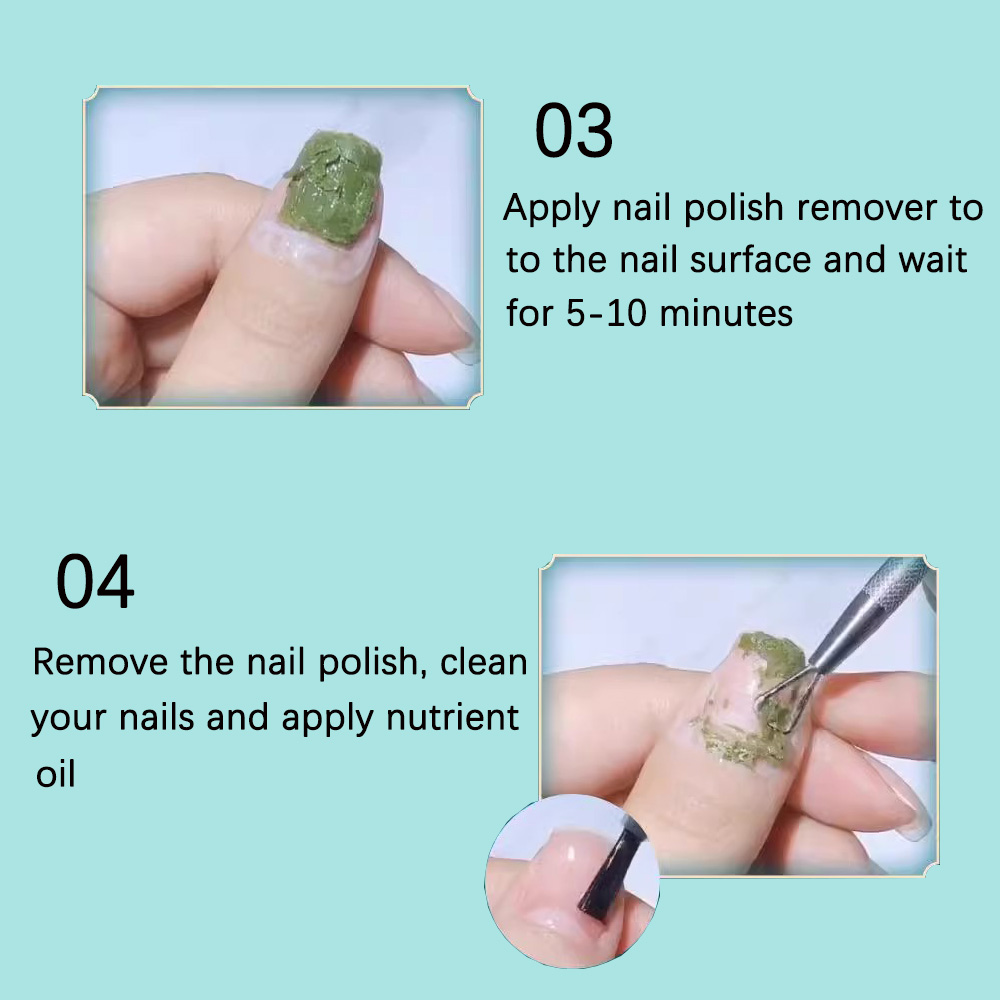 03

Apply nail polish remover to to the nail surface and wait for 5-10 minutes

04

Remove the nail polish, clean your nails and apply nutrient oil