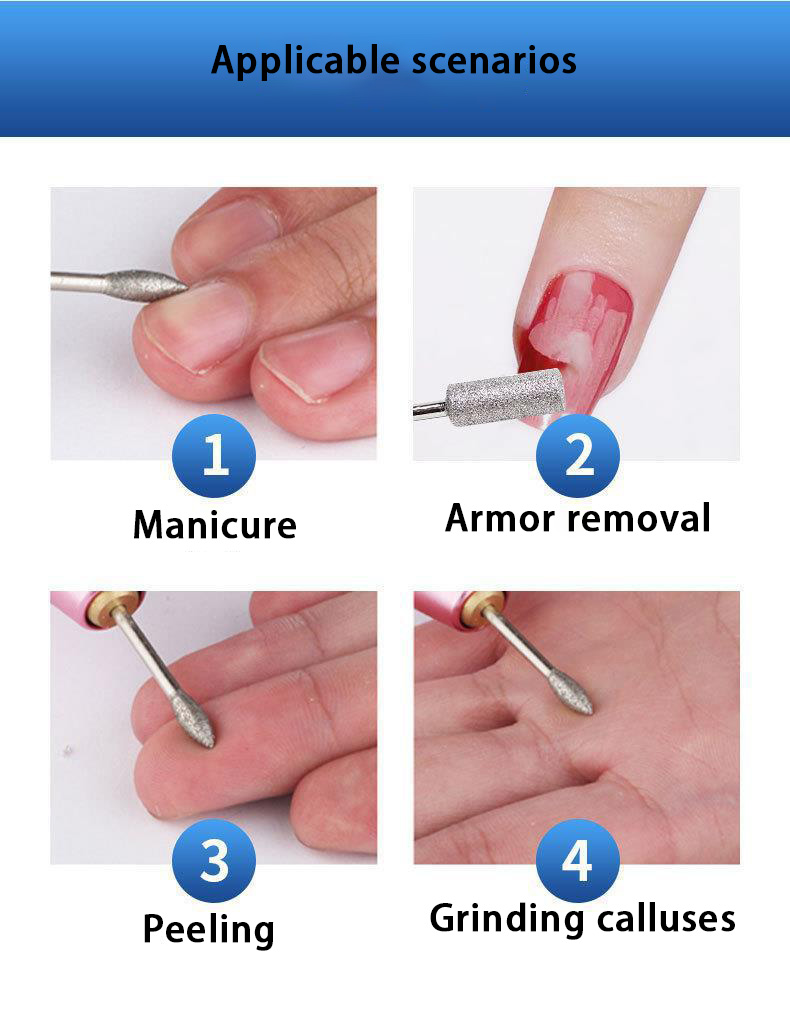 Applicable scenarios

1
Manicure

2
Armor removal

3
Peeling

4
Grinding calluses