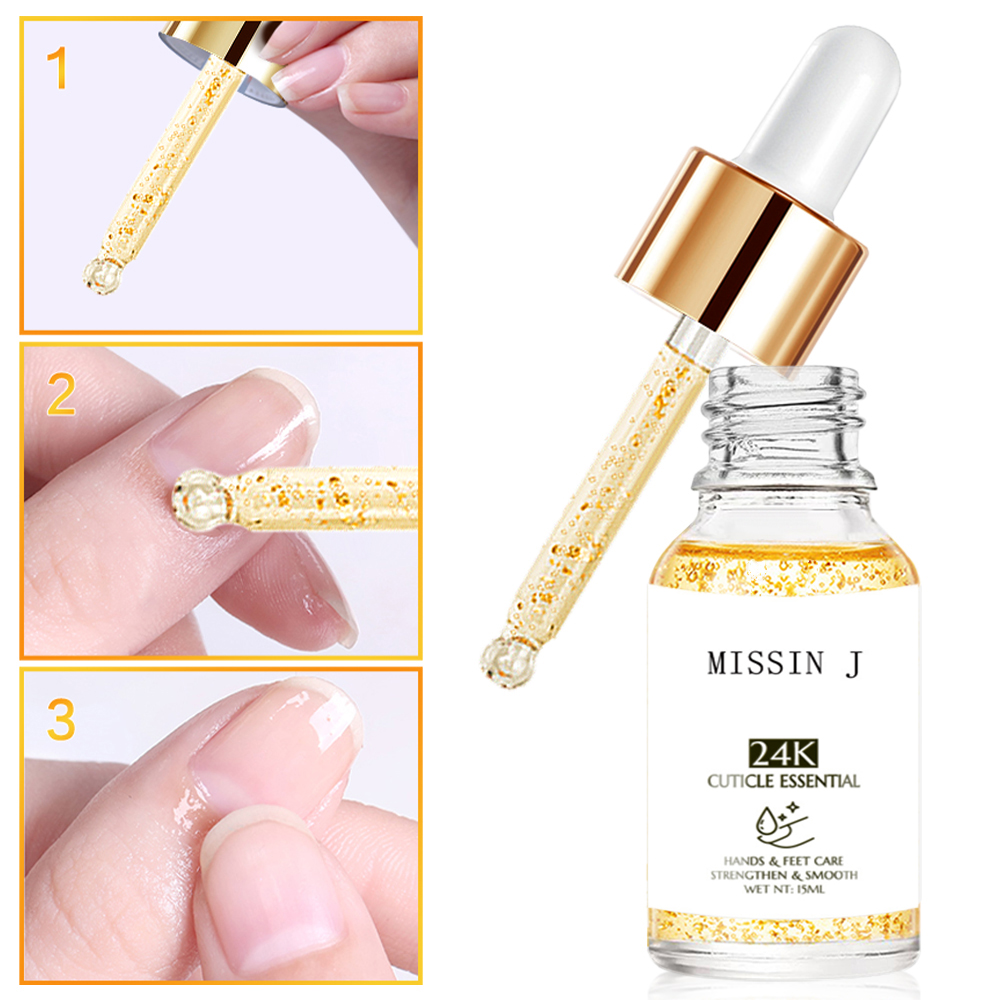 1

2

3

MISSIN J

24K
CUTICLE ESSENTIAL

HANDS & FEET CARE
STRENGTHEN & SMOOTH
WET NT: 15ML