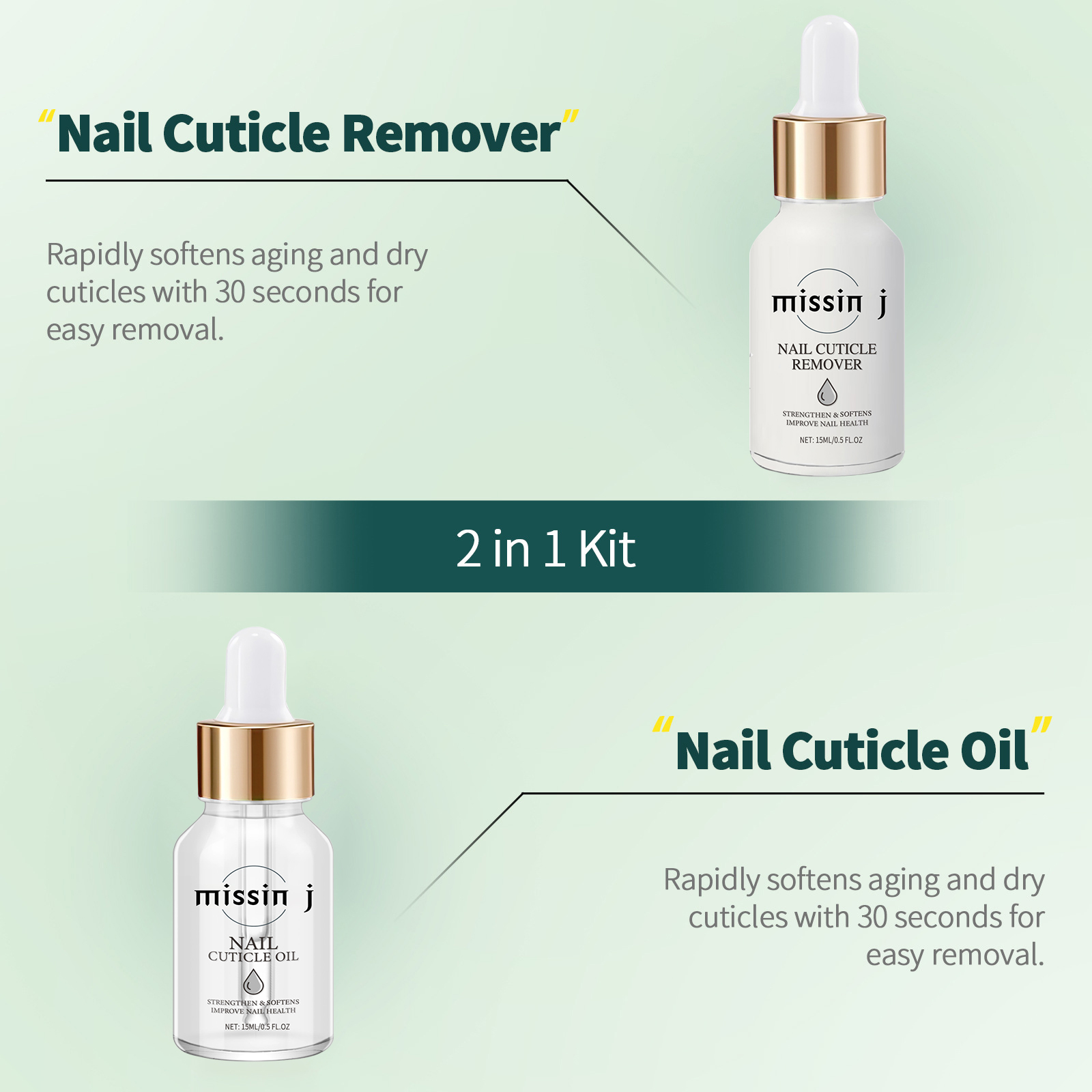 "Nail Cuticle Remover"

Rapidly softens aging and dry cuticles with 30 seconds for easy removal.

missin j

NAIL CUTICLE REMOVER

STRENGTHEN & SOFTENS
IMPROVE NAIL HEALTH

NET: 15ML/0.5 FL.OZ

2 in 1 Kit

missin j

NAIL
CUTICLE OIL

STRENGTHEN & SOFTENS
IMPROVE NAIL HEALTH

NET: 15ML/0.5 FL.OZ

"Nail Cuticle Oil"

Rapidly softens aging and dry cuticles with 30 seconds for easy removal.