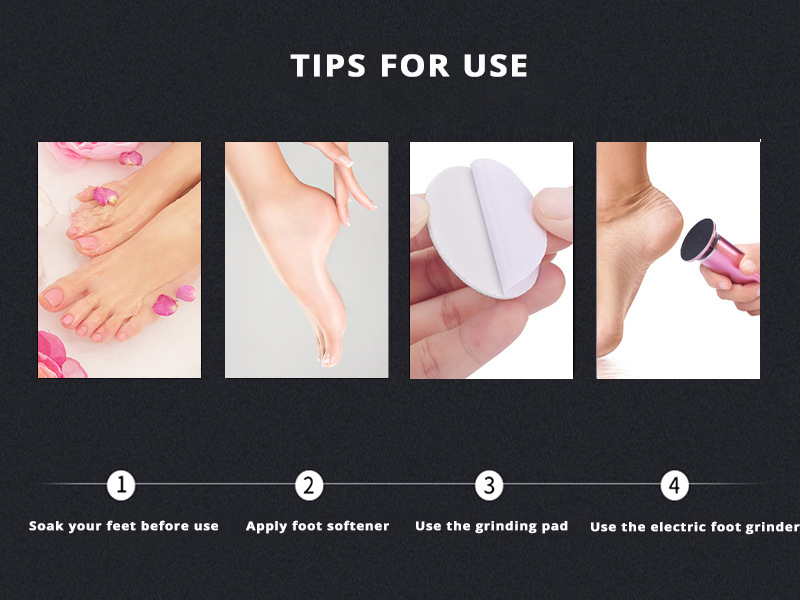 TIPS FOR USE

1
Soak your feet before use

2
Apply foot softener

3
Use the grinding pad

4
Use the electric foot grinder