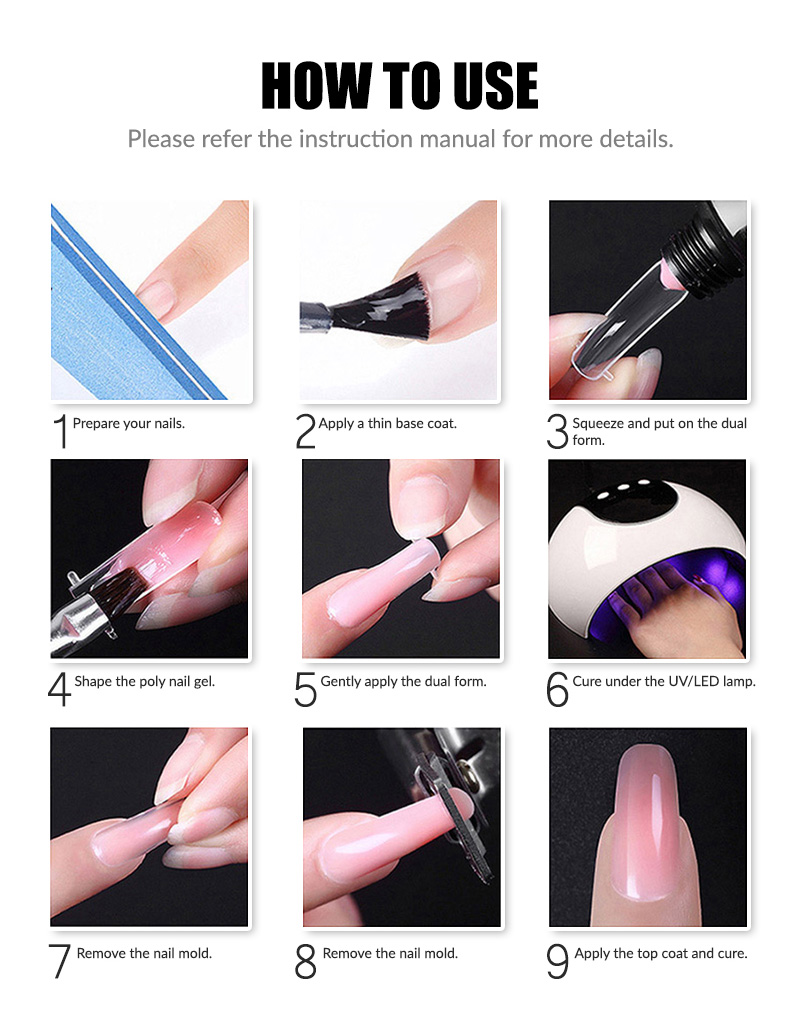 HOW TO USE

Please refer the instruction manual for more details.

1 Prepare your nails.

2 Apply a thin base coat.

3 Squeeze and put on the dual form.

4 Shape the poly nail gel.

5 Gently apply the dual form.

6 Cure under the UV/LED lamp.

7 Remove the nail mold.

8 Remove the nail mold.

9 Apply the top coat and cure.