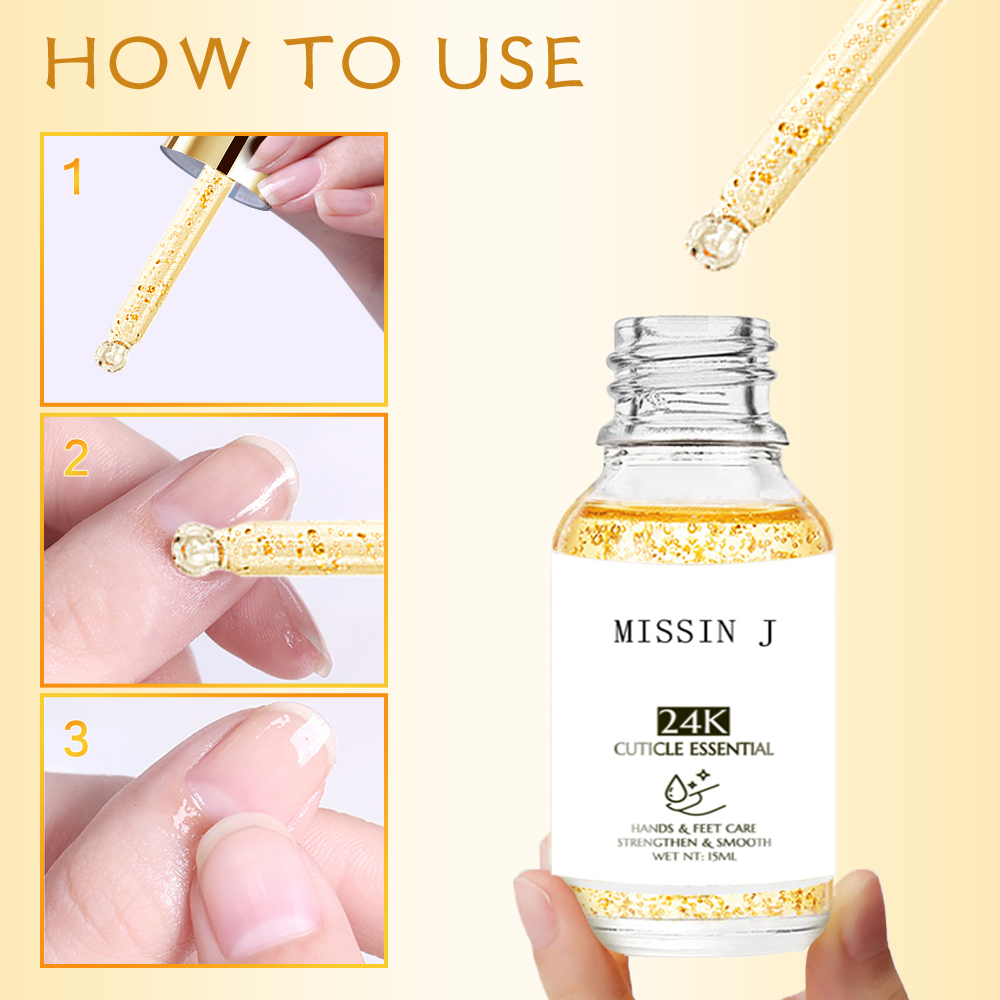 HOW TO USE

1

2

3

MISSIN J

24K
CUTICLE ESSENTIAL

HANDS & FEET CARE
STRENGTHEN & SMOOTH
WET NT: 15ML