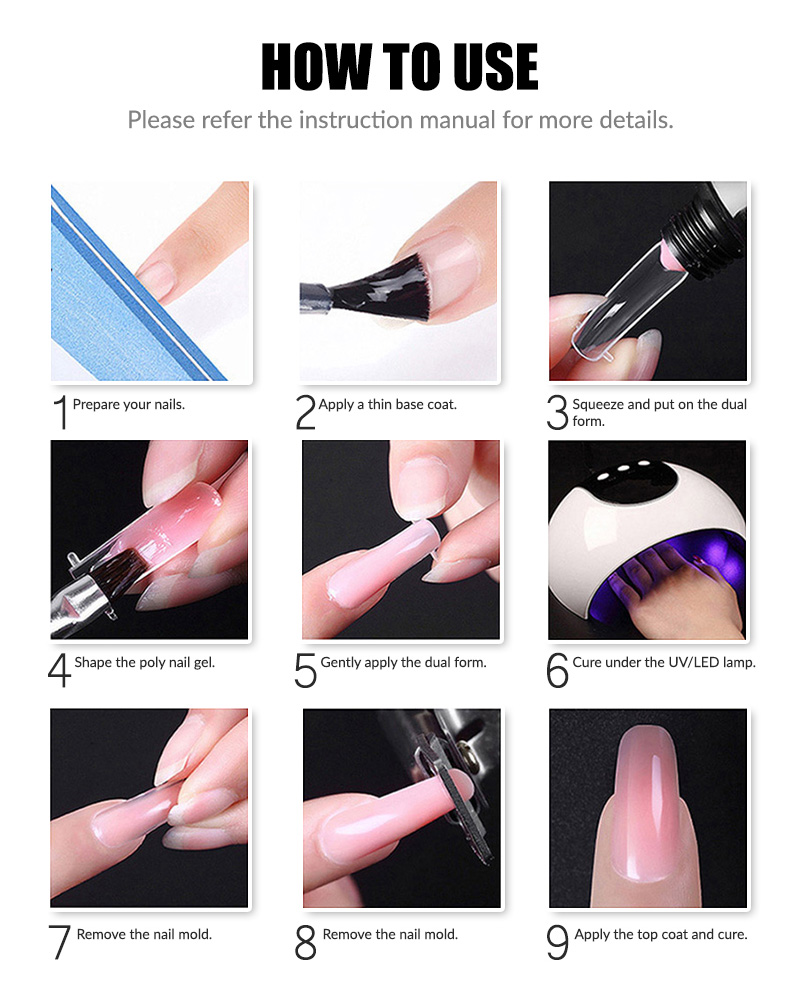 HOW TO USE

Please refer the instruction manual for more details.

1 Prepare your nails.

2 Apply a thin base coat.

3 Squeeze and put on the dual form.

4 Shape the poly nail gel.

5 Gently apply the dual form.

6 Cure under the UV/LED lamp.

7 Remove the nail mold.

8 Remove the nail mold.

9 Apply the top coat and cure.