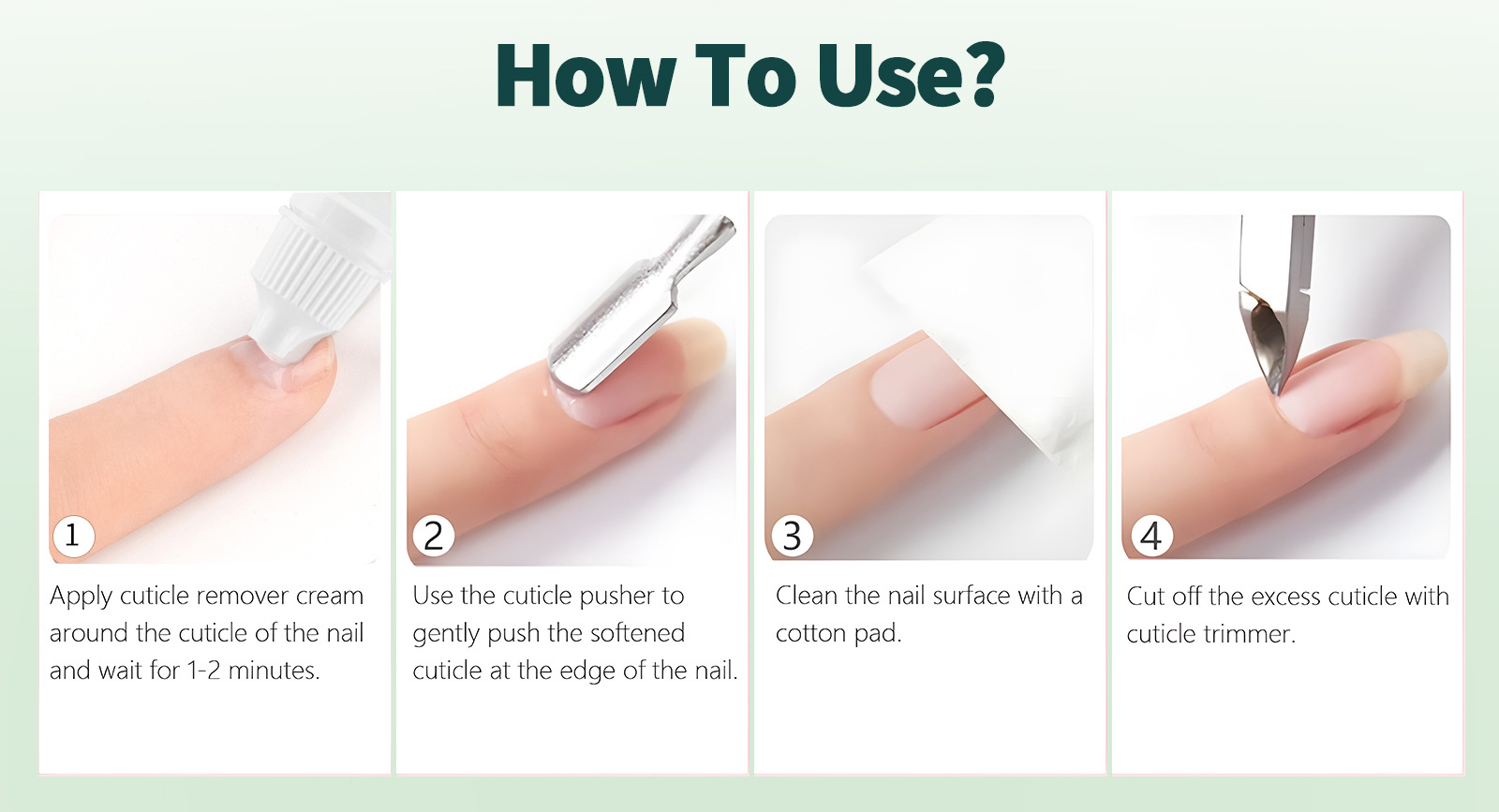 How To Use?

1

Apply cuticle remover cream around the cuticle of the nail and wait for 1-2 minutes.

2

Use the cuticle pusher to gently push the softened cuticle at the edge of the nail.

3

Clean the nail surface with a cotton pad.

4

Cut off the excess cuticle with cuticle trimmer.