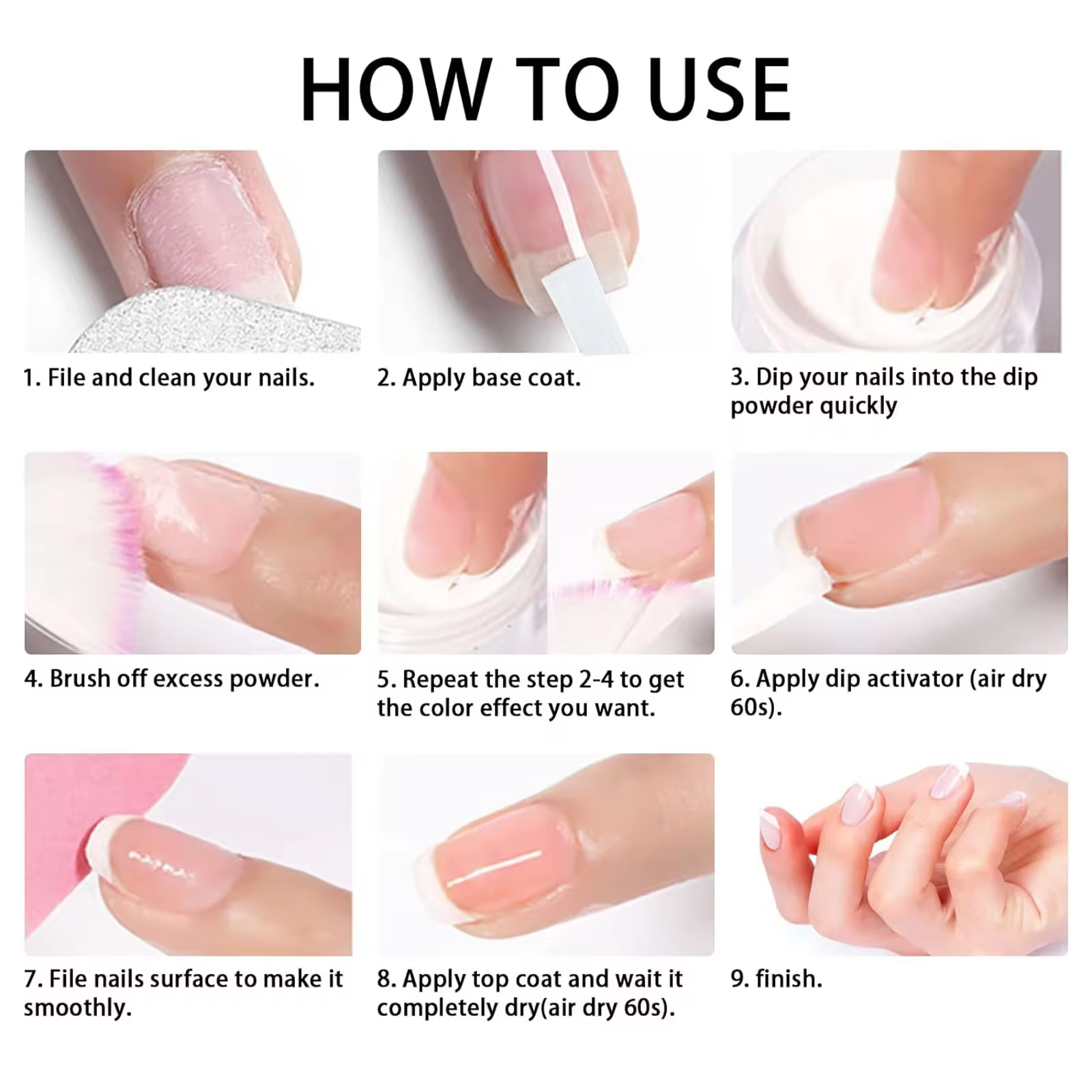 HOW TO USE

1. File and clean your nails.

2. Apply base coat.

3. Dip your nails into the dip powder quickly

4. Brush off excess powder.

5. Repeat the step 2-4 to get the color effect you want.

6. Apply dip activator (air dry 60s).

7. File nails surface to make it smoothly.

8. Apply top coat and wait it completely dry(air dry 60s).

9. finish.