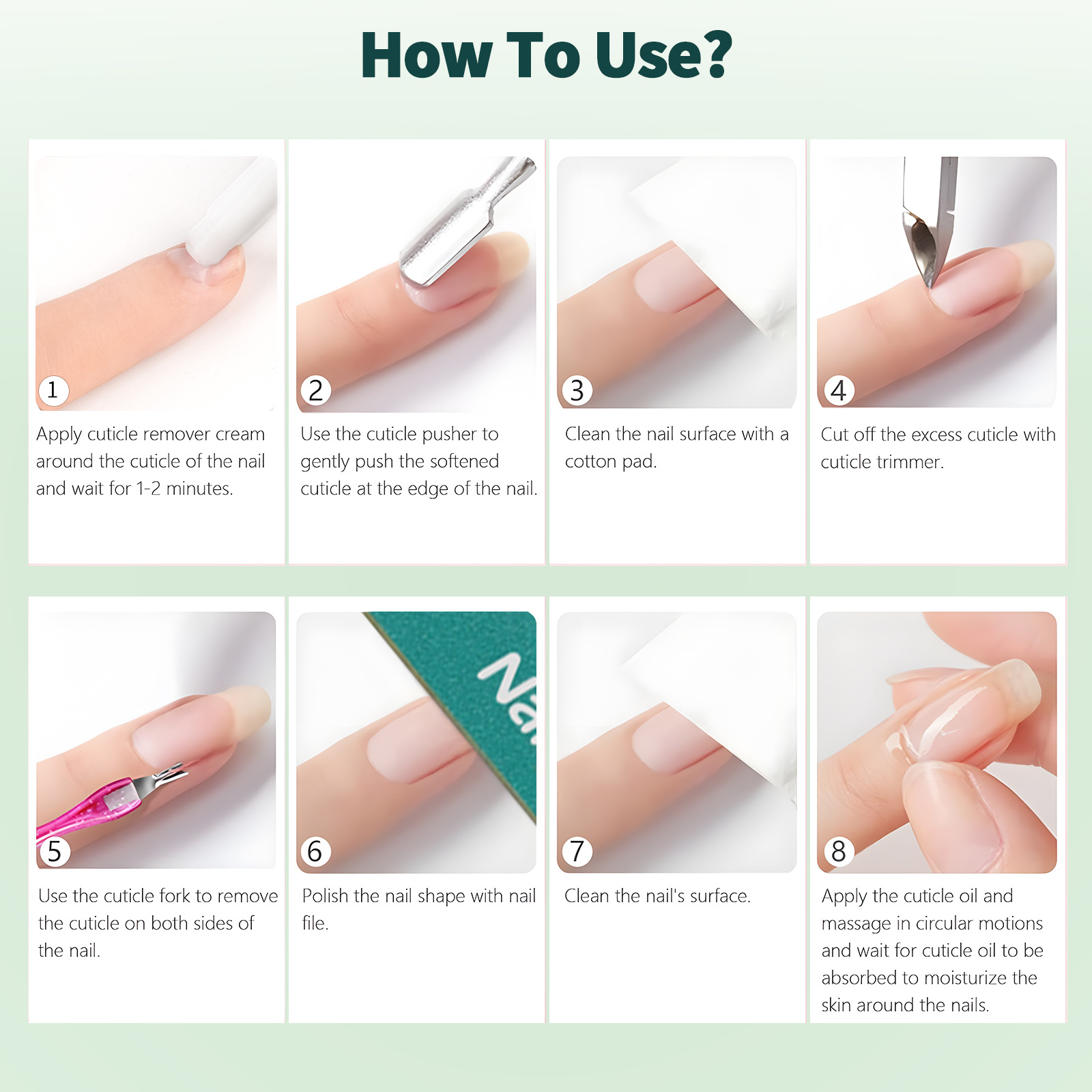 How To Use?

1
Apply cuticle remover cream around the cuticle of the nail and wait for 1-2 minutes.

2
Use the cuticle pusher to gently push the softened cuticle at the edge of the nail.

3
Clean the nail surface with a cotton pad.

4
Cut off the excess cuticle with cuticle trimmer.

5
Use the cuticle fork to remove the cuticle on both sides of the nail.

Na

6
Polish the nail shape with nail file.

7
Clean the nail's surface.

8
Apply the cuticle oil and massage in circular motions and wait for cuticle oil to be absorbed to moisturize the skin around the nails.