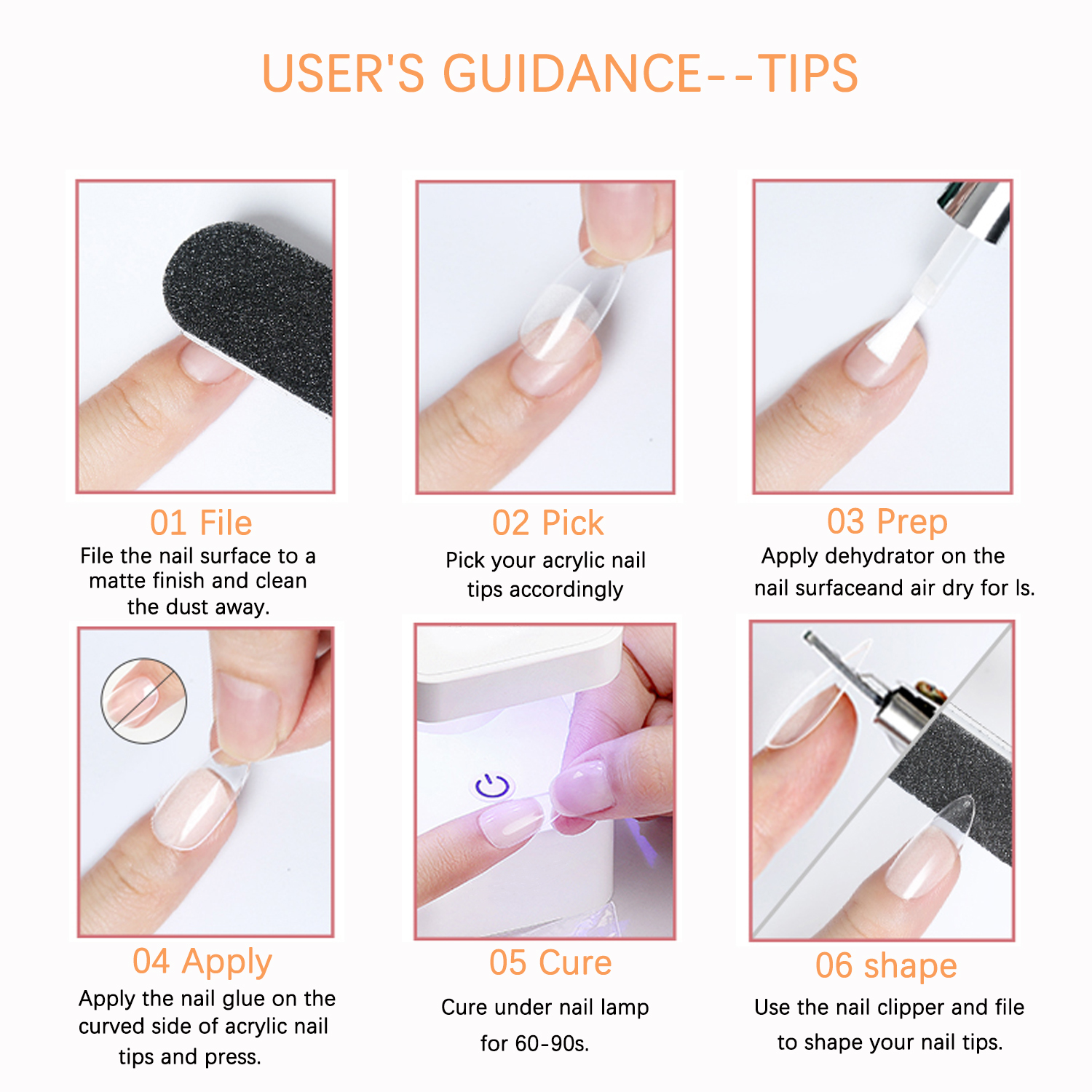 USER'S GUIDANCE--TIPS

01 File
File the nail surface to a matte finish and clean the dust away.

02 Pick
Pick your acrylic nail tips accordingly

03 Prep
Apply dehydrator on the nail surfaceand air dry for ls.

04 Apply
Apply the nail glue on the curved side of acrylic nail tips and press.

05 Cure
Cure under nail lamp for 60-90s.

06 shape
Use the nail clipper and file to shape your nail tips.