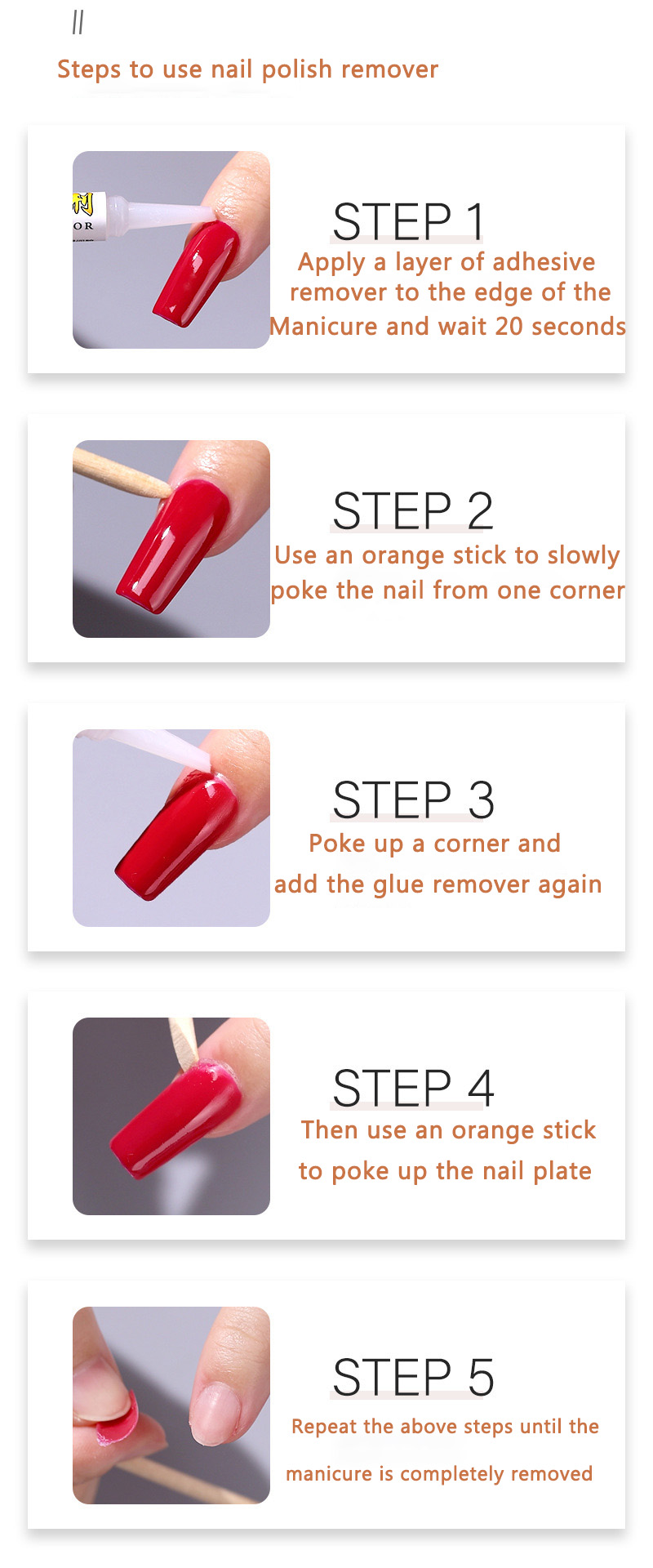 //
Steps to use nail polish remover

OR

STEP 1
Apply a layer of adhesive remover to the edge of the Manicure and wait 20 seconds

STEP 2
Use an orange stick to slowly poke the nail from one corner

STEP 3
Poke up a corner and add the glue remover again

STEP 4
Then use an orange stick to poke up the nail plate

STEP 5
Repeat the above steps until the manicure is completely removed