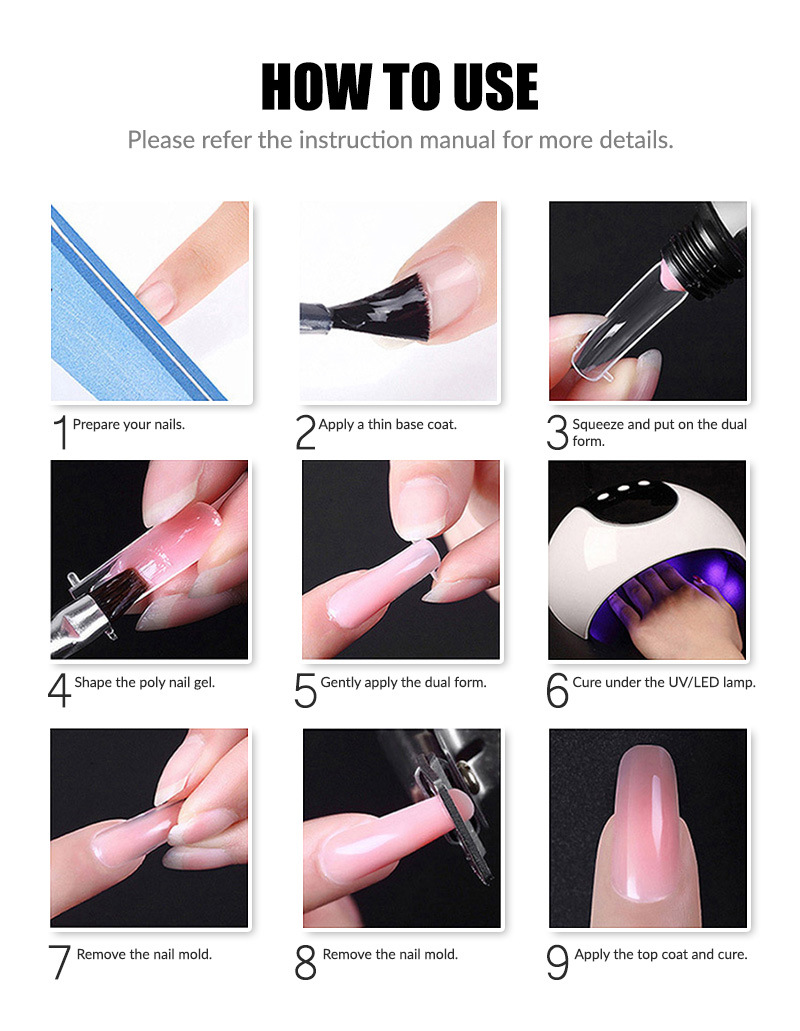 HOW TO USE

Please refer the instruction manual for more details.

1 Prepare your nails.

2 Apply a thin base coat.

3 Squeeze and put on the dual form.

4 Shape the poly nail gel.

5 Gently apply the dual form.

6 Cure under the UV/LED lamp.

7 Remove the nail mold.

8 Remove the nail mold.

9 Apply the top coat and cure.