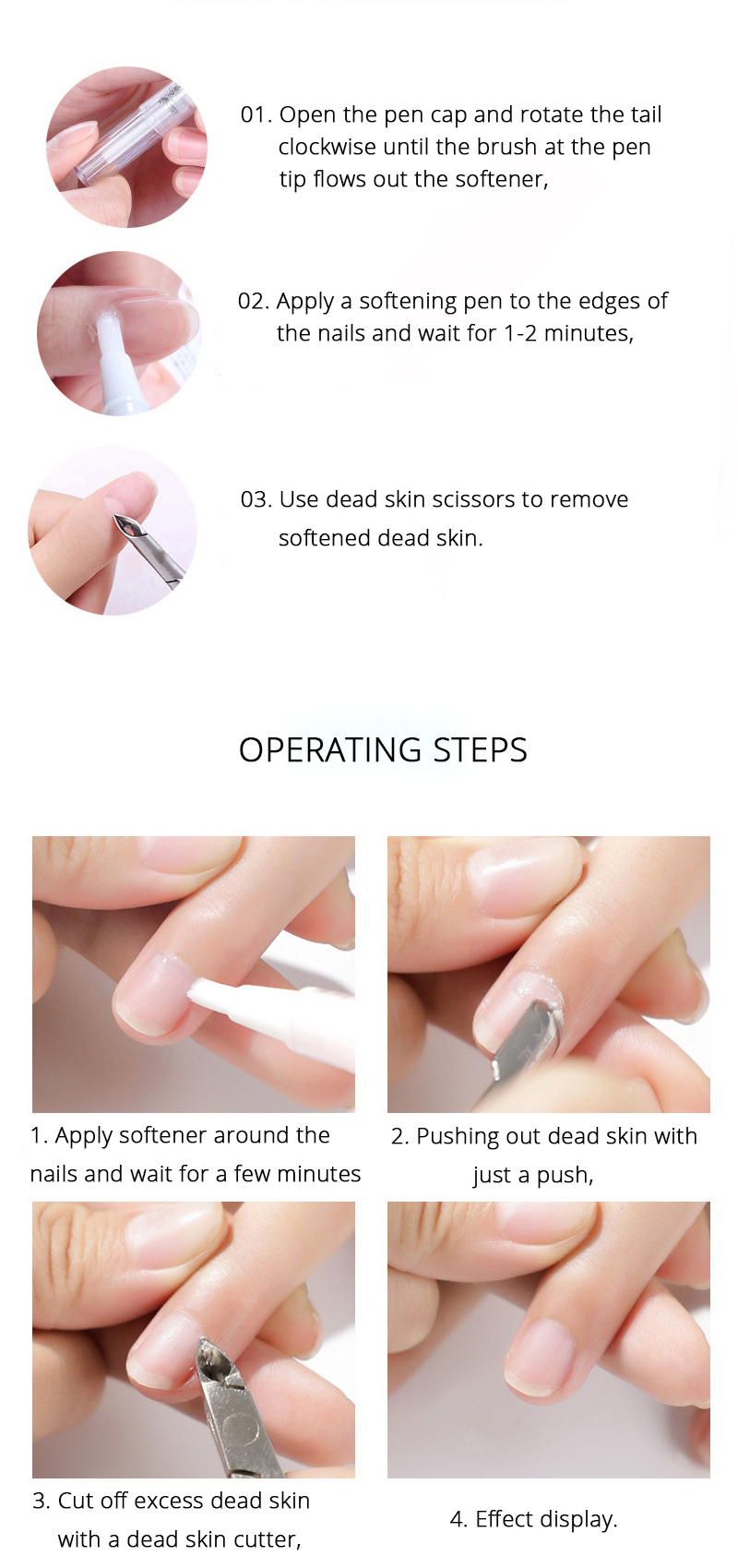 01. Open the pen cap and rotate the tail clockwise until the brush at the pen tip flows out the softener,

02. Apply a softening pen to the edges of the nails and wait for 1-2 minutes,

03. Use dead skin scissors to remove softened dead skin.

OPERATING STEPS

1. Apply softener around the nails and wait for a few minutes

2. Pushing out dead skin with just a push,

3. Cut off excess dead skin with a dead skin cutter,

4. Effect display.